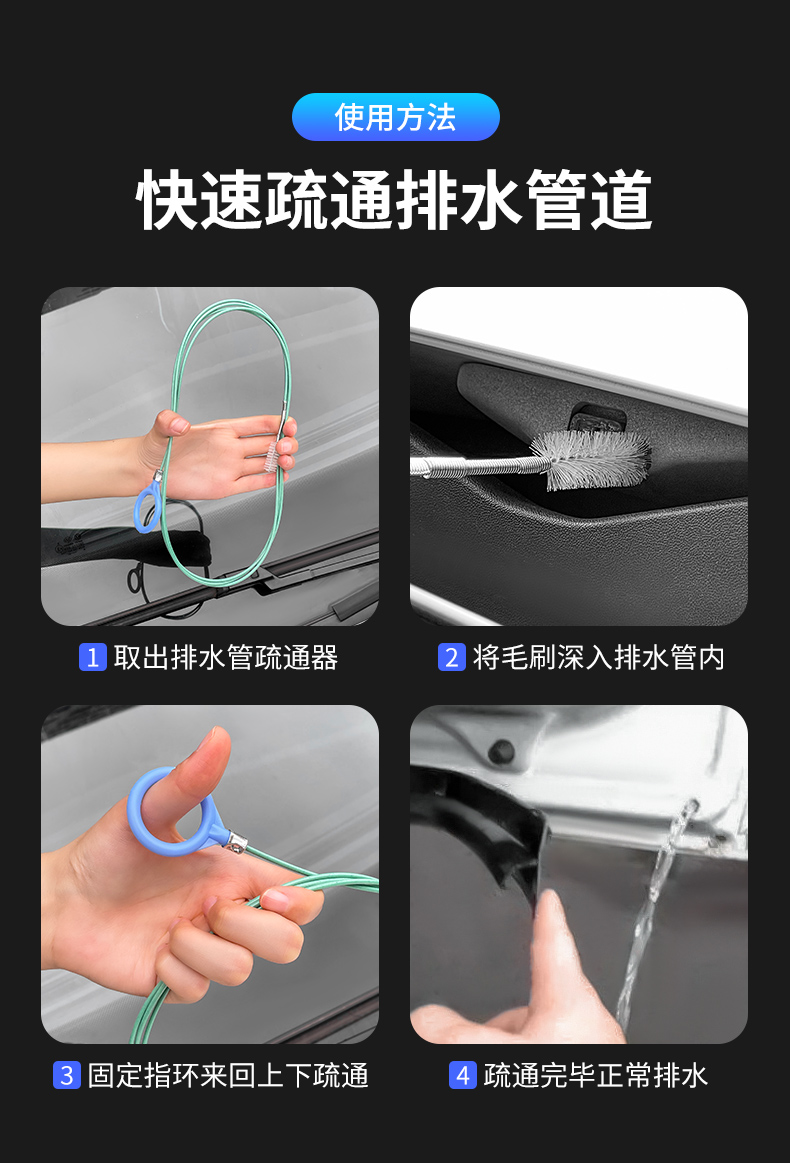 使用方法

快速疏通排水管道

1 取出排水管疏通器

2 将毛刷深入排水管内

3 固定指环来回上下疏通

4 疏通完毕正常排水