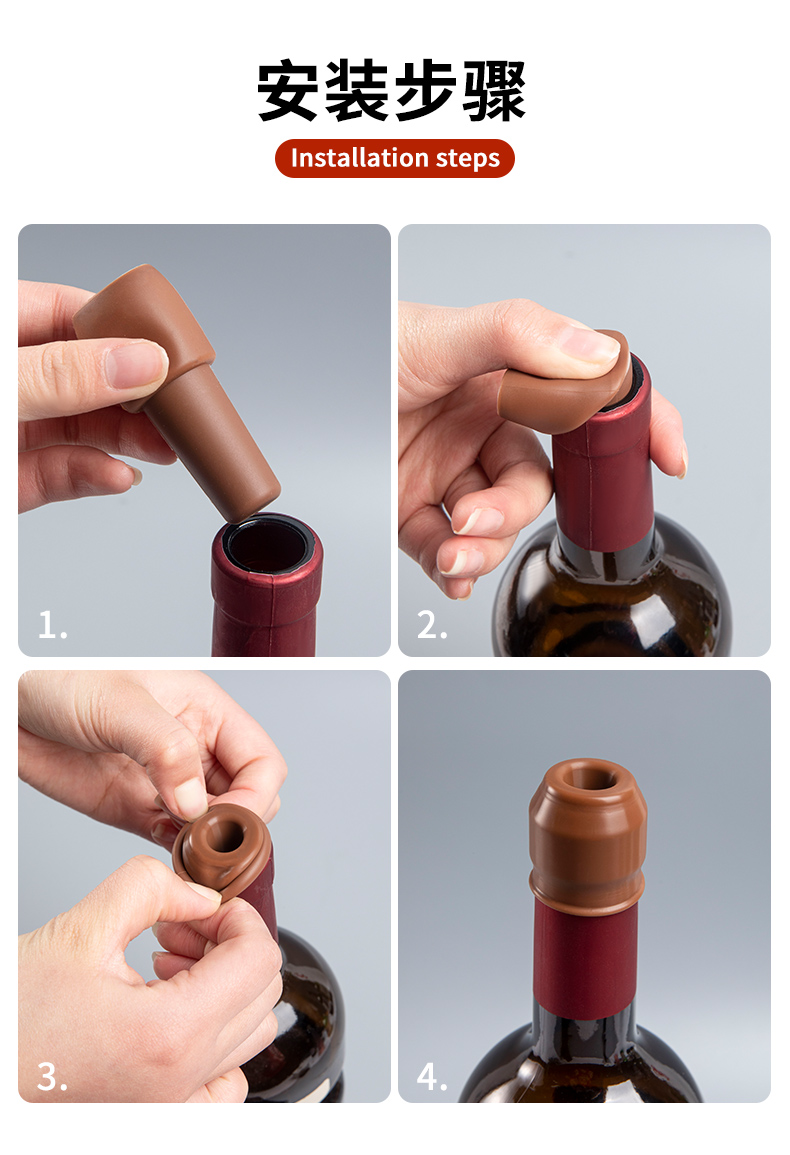 安装步骤

Installation steps

1.

2.

3.

4.