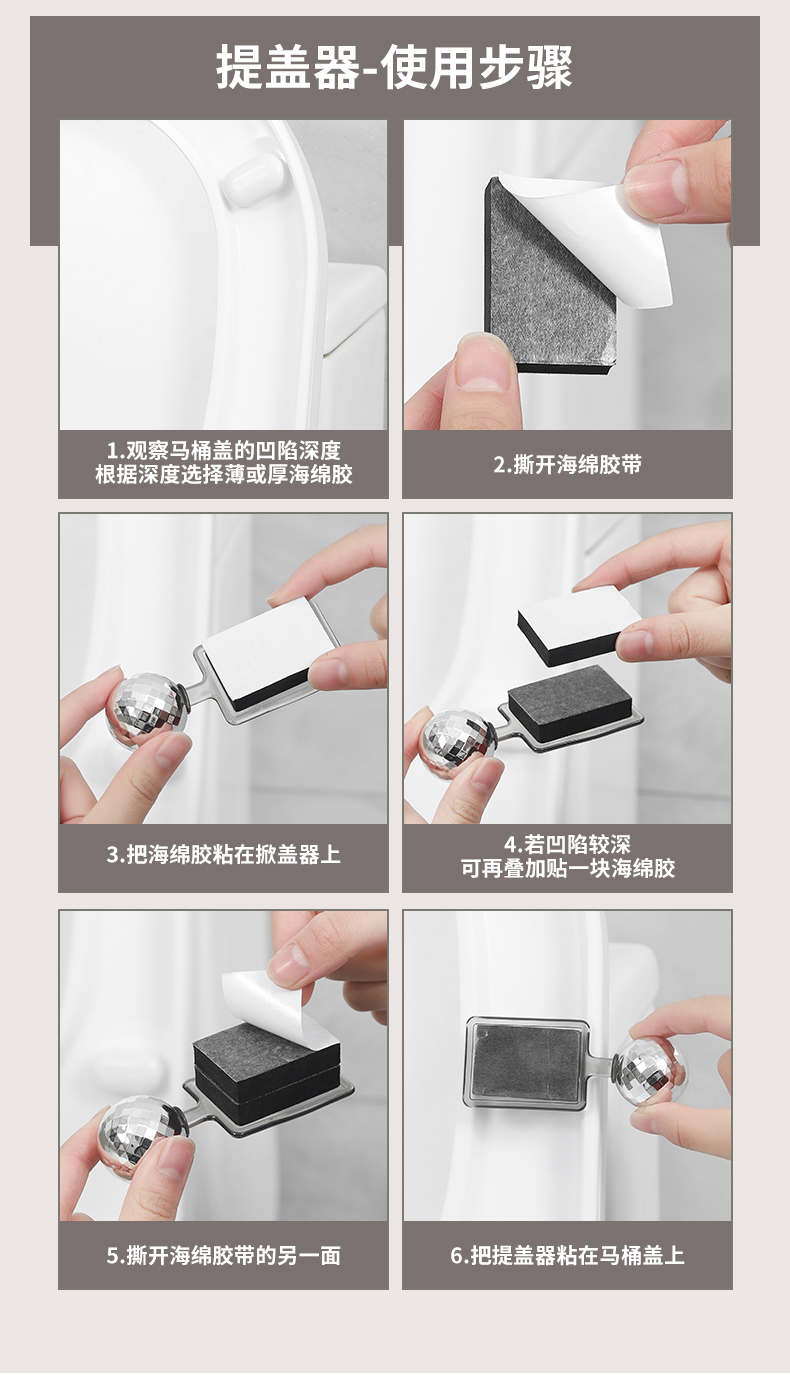 提盖器-使用步骤

1.观察马桶盖的凹陷深度
根据深度选择薄或厚海绵胶

2.撕开海绵胶带

3.把海绵胶粘在掀盖器上

4.若凹陷较深
可再叠加贴一块海绵胶

5.撕开海绵胶带的另一面

6.把提盖器粘在马桶盖上