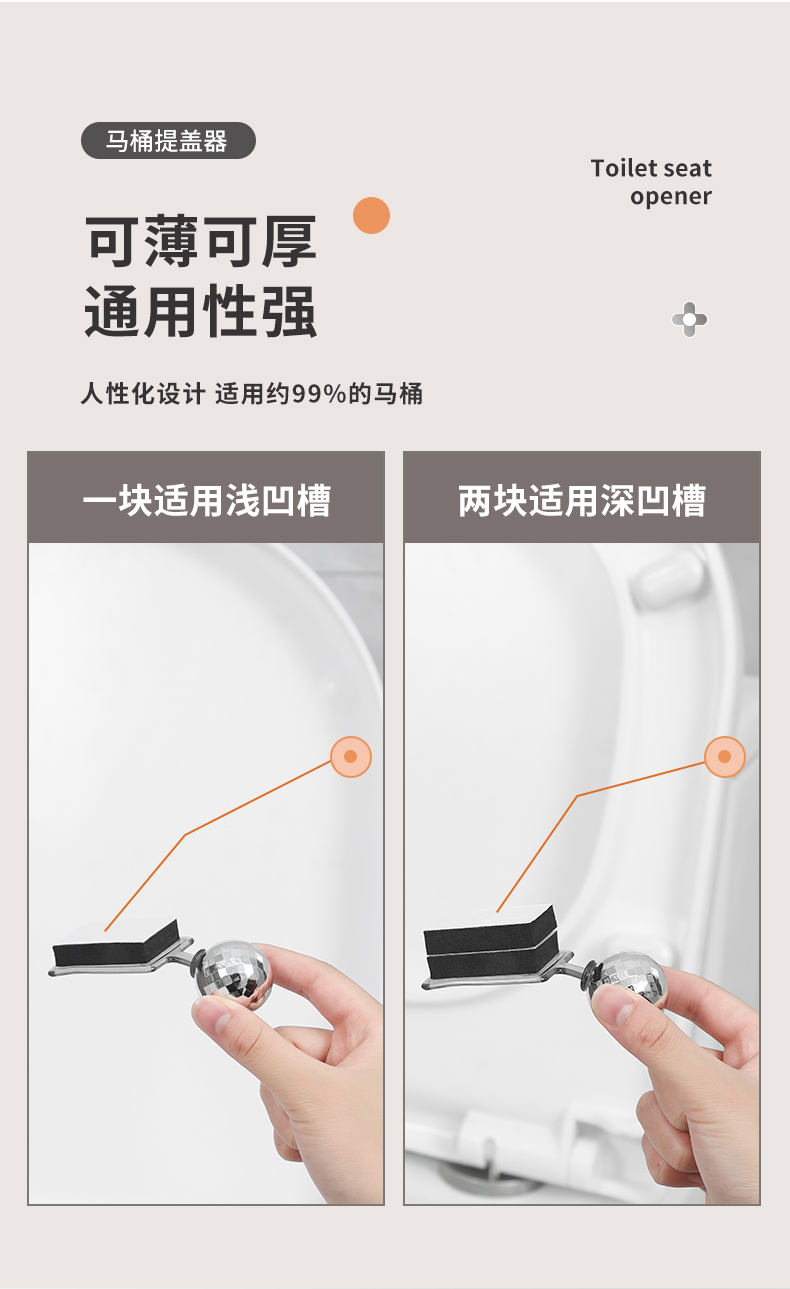 马桶提盖器

Toilet seat opener

可薄可厚
通用性强

人性化设计 适用约99%的马桶

一块适用浅凹槽

两块适用深凹槽