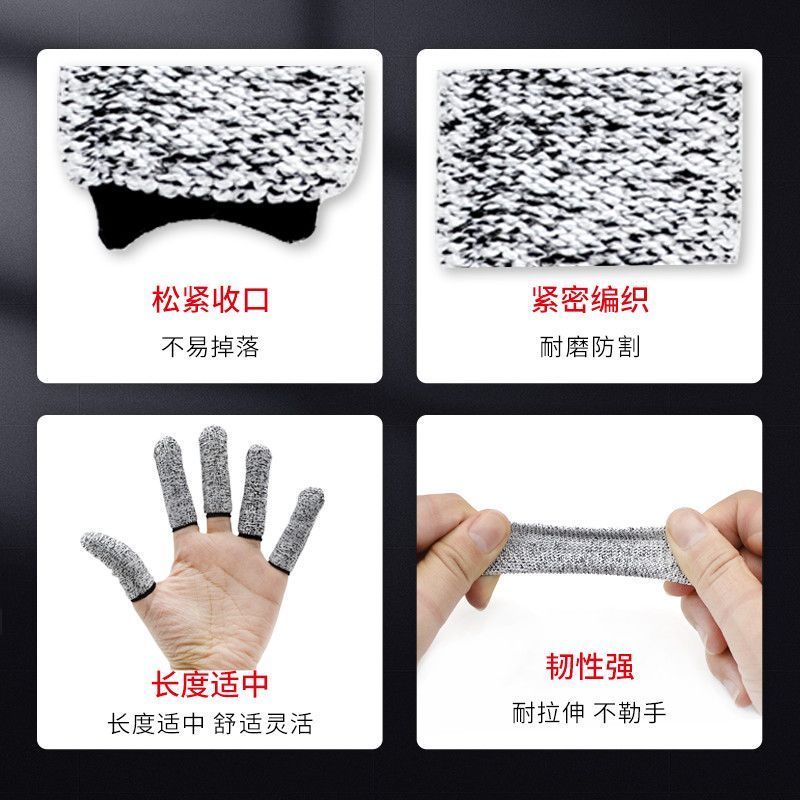 松紧收口
不易掉落

紧密编织
耐磨防割

长度适中
长度适中 舒适灵活

韧性强
耐拉伸 不勒手