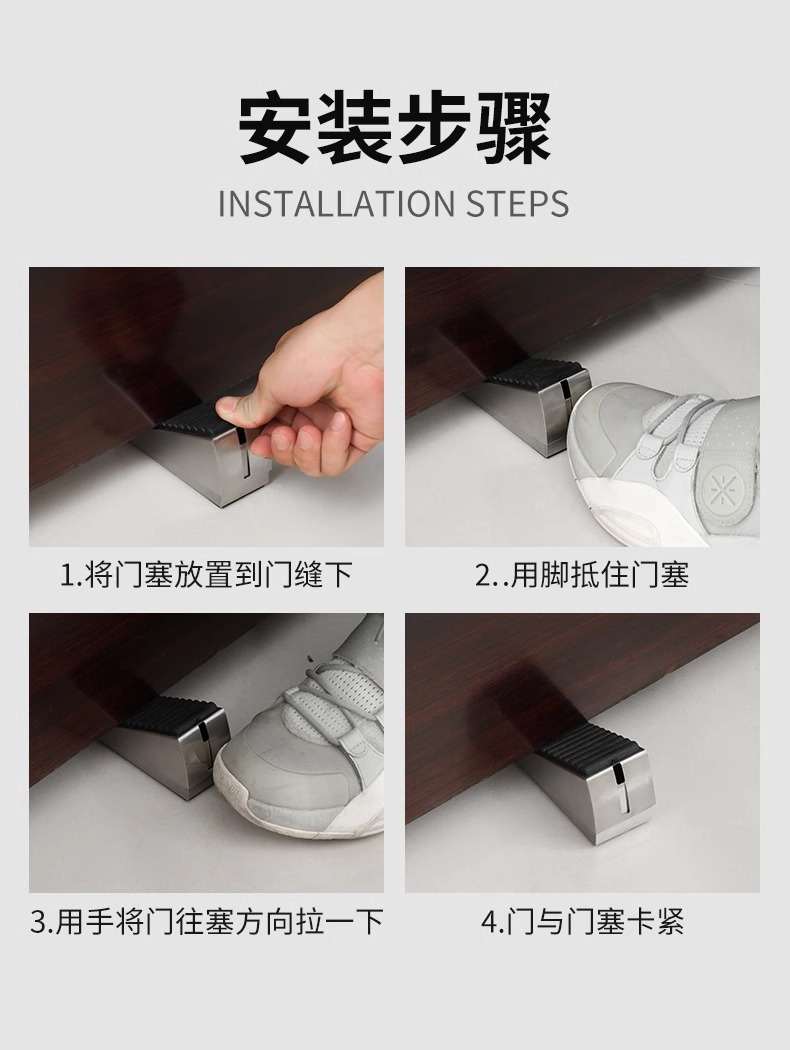 安装步骤

INSTALLATION STEPS

1.将门塞放置到门缝下

2..用脚抵住门塞

3.用手将门往塞方向拉一下

4.门与门塞卡紧