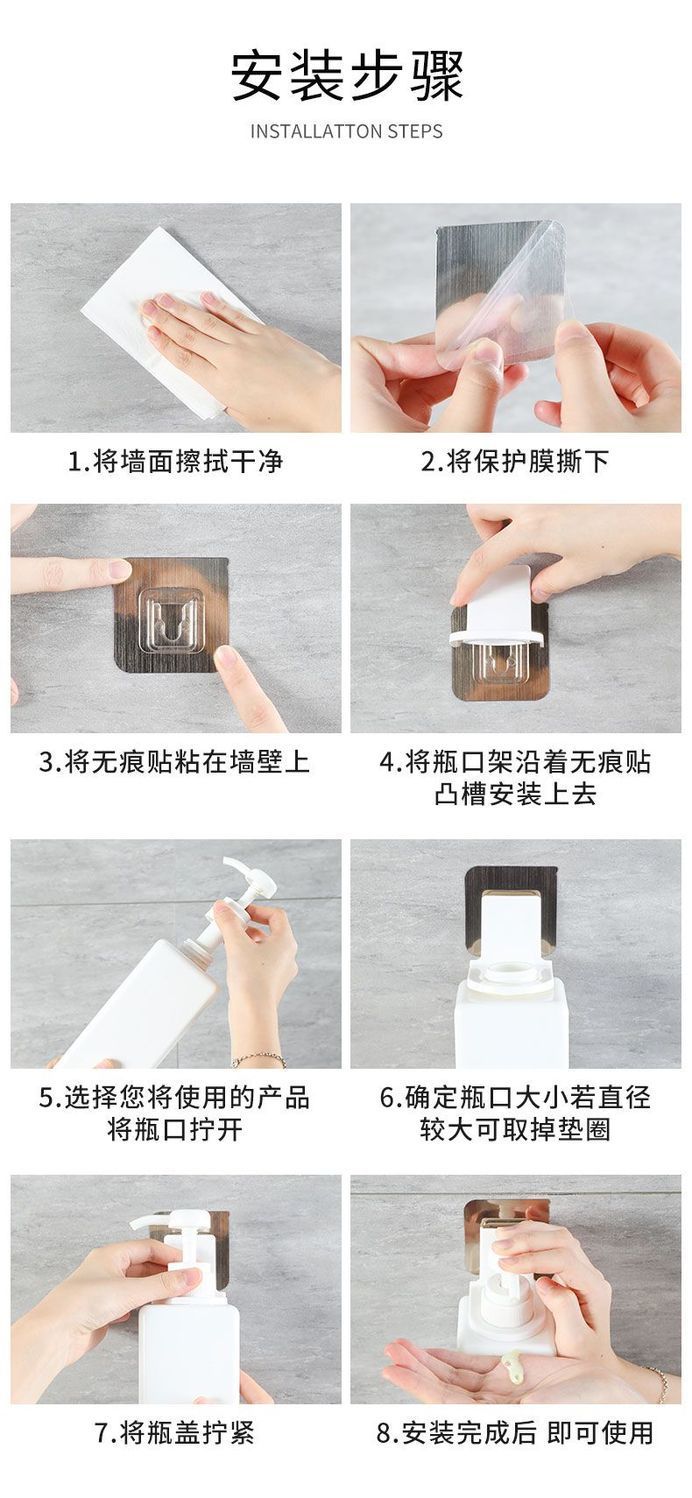 安装步骤

INSTALLATTON STEPS

1.将墙面擦拭干净

2.将保护膜撕下

3.将无痕贴粘在墙壁上

4.将瓶口架沿着无痕贴凸槽安装上去

5.选择您将使用的产品将瓶口拧开

6.确定瓶口大小若直径较大可取掉垫圈

7.将瓶盖拧紧

8.安装完成后 即可使用