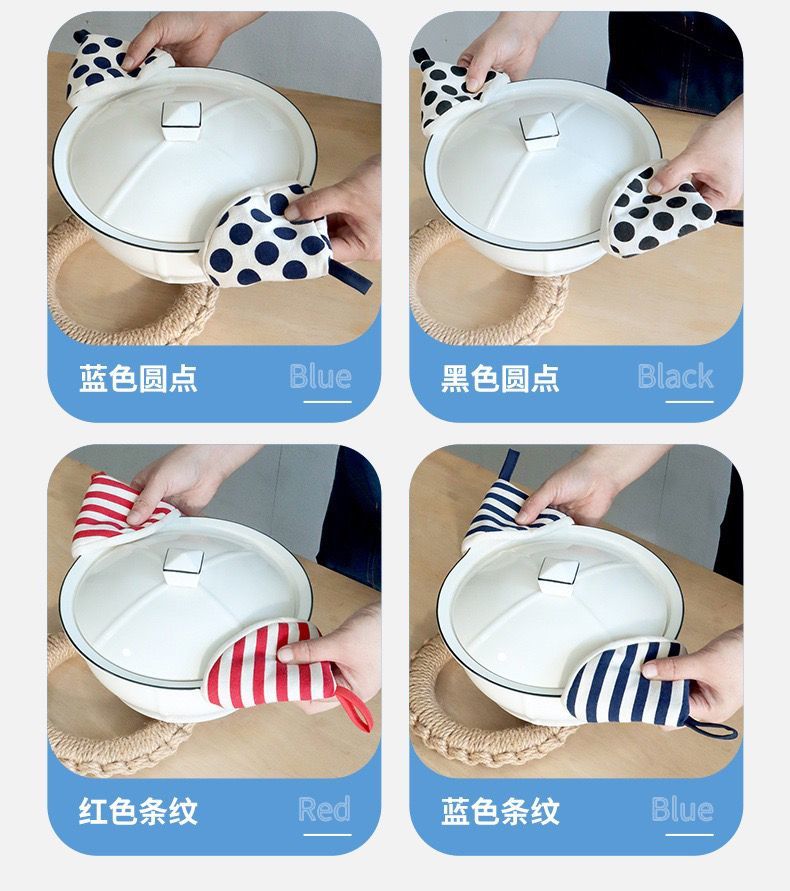 蓝色圆点 Blue

黑色圆点 Black

红色条纹 Red

蓝色条纹 Blue