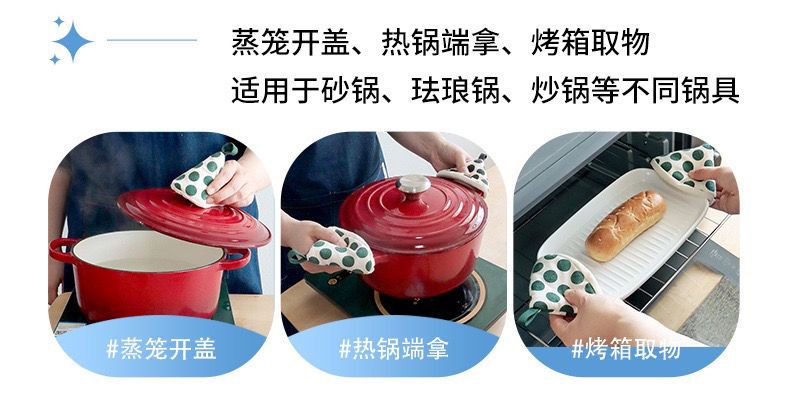 蒸笼开盖、热锅端拿、烤箱取物
适用于砂锅、珐琅锅、炒锅等不同锅具

#蒸笼开盖

#热锅端拿

#烤箱取物