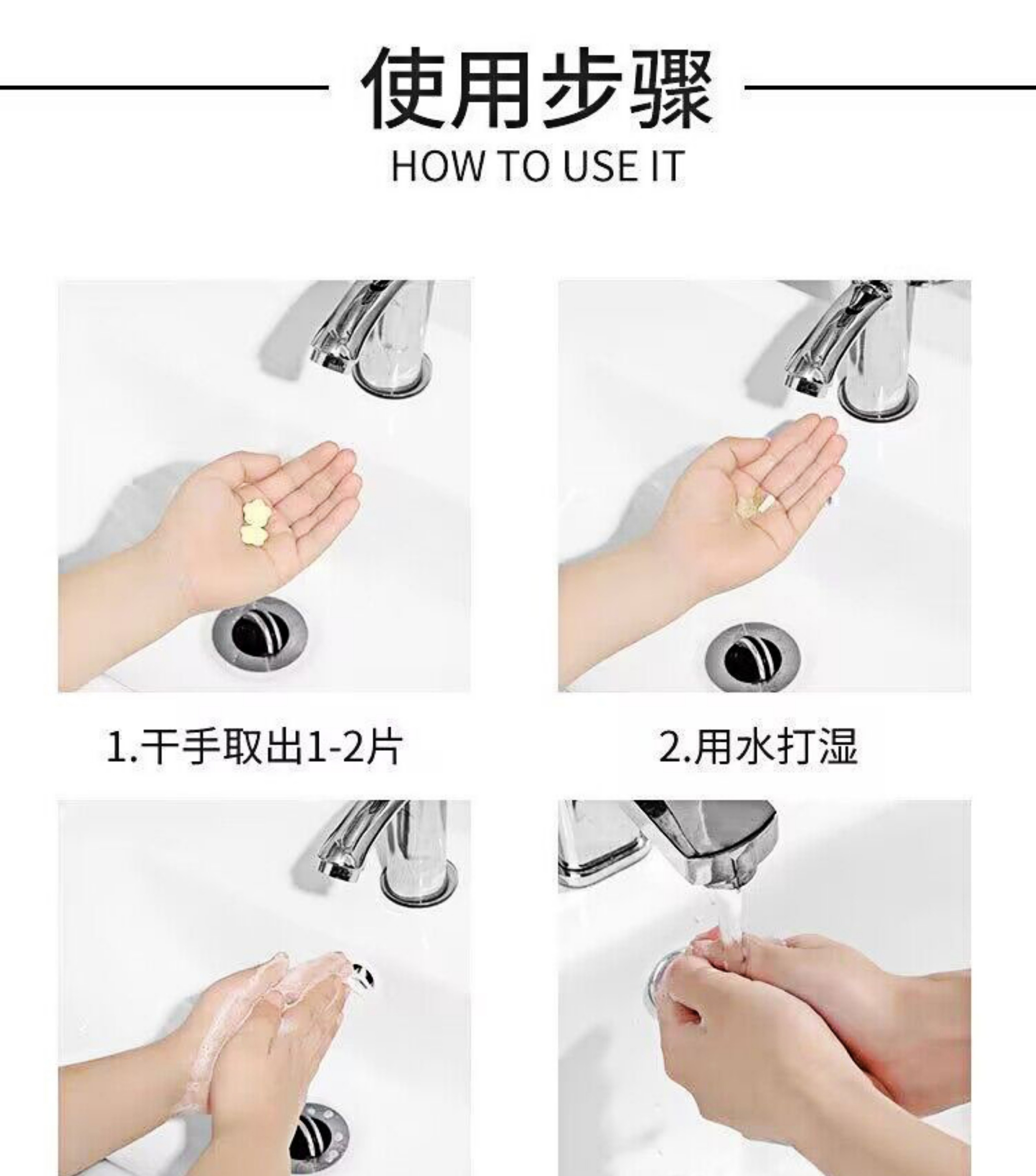 使用步骤
HOW TO USE IT

1.干手取出1-2片

2.用水打湿