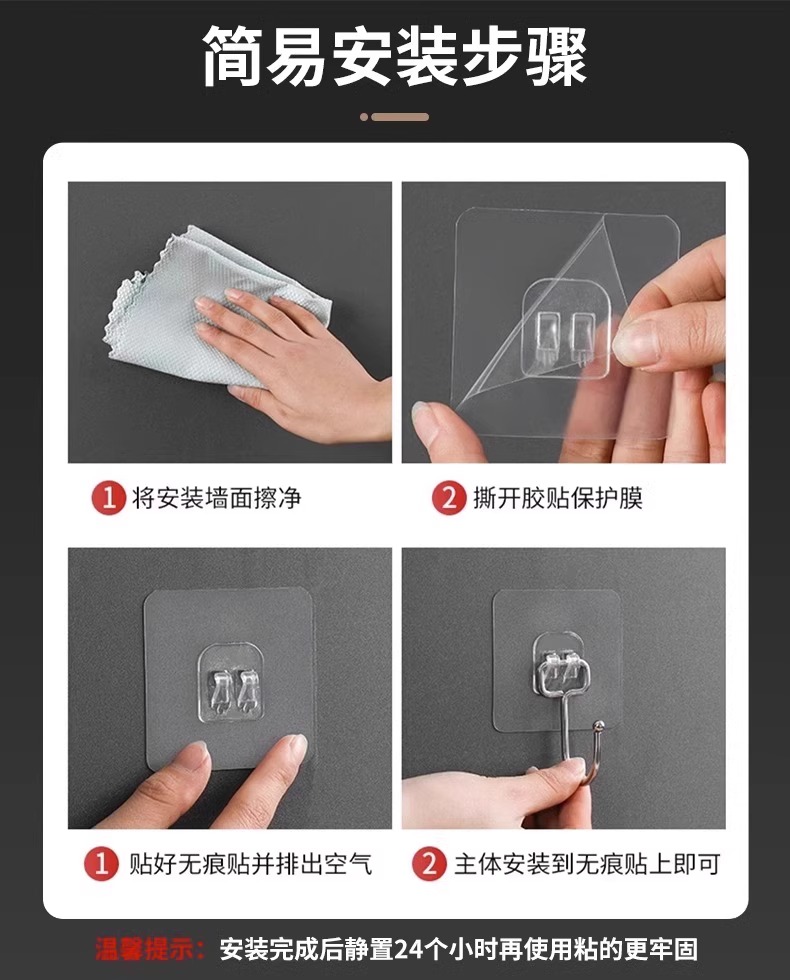 简易安装步骤

1 将安装墙面擦净

2 撕开胶贴保护膜

1 贴好无痕贴并排出空气

2 主体安装到无痕贴上即可

温馨提示：安装完成后静置24个小时再使用粘的更牢固