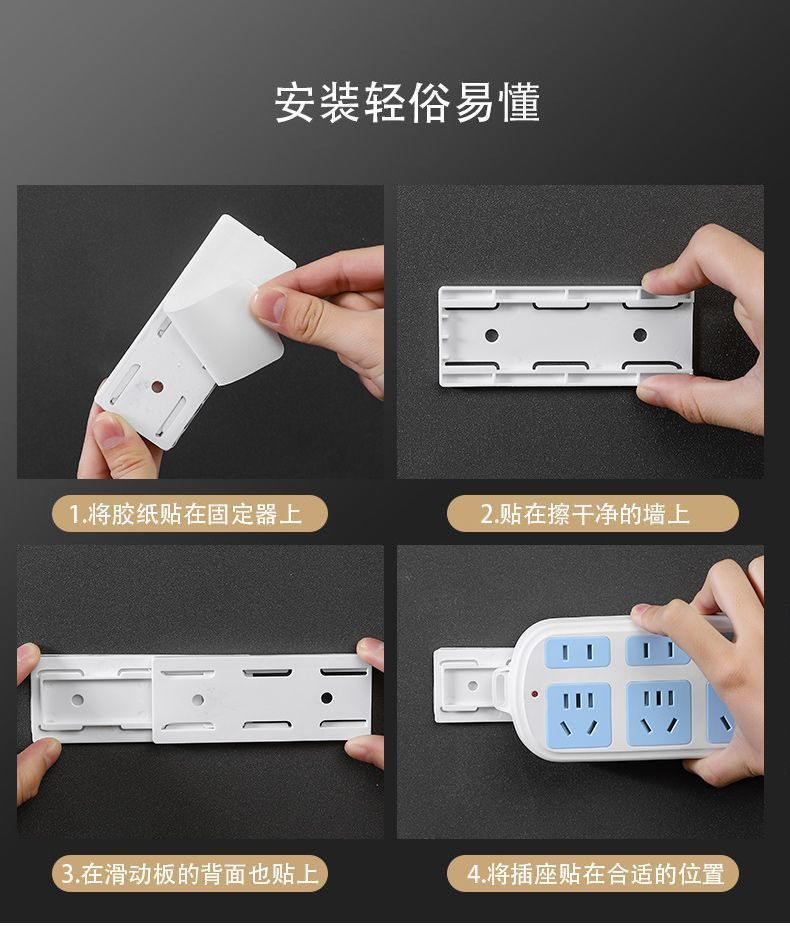 安装轻俗易懂

1.将胶纸贴在固定器上

2.贴在擦干净的墙上

3.在滑动板的背面也贴上

4.将插座贴在合适的位置