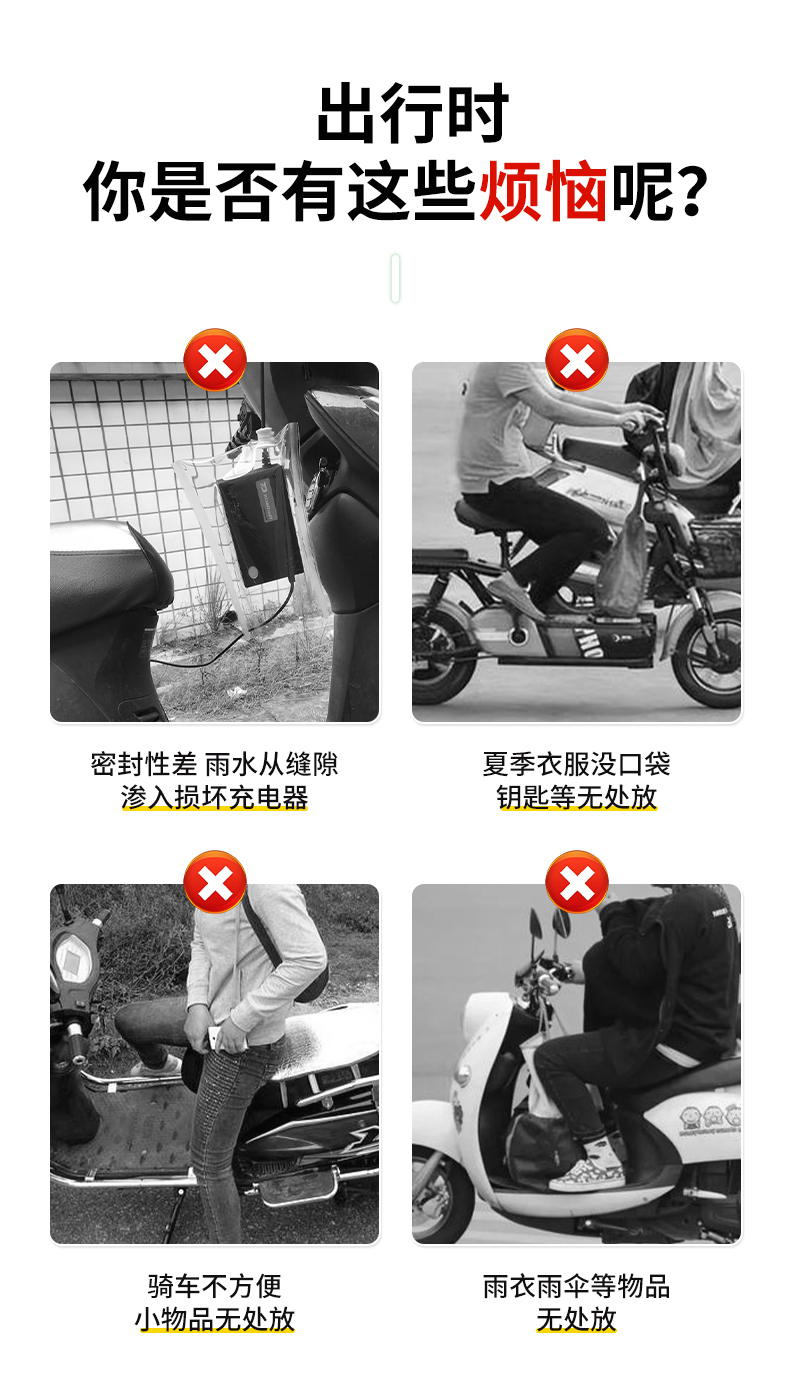 出行时
你是否有这些烦恼呢?

密封性差 雨水从缝隙
渗入损坏充电器

夏季衣服没口袋
钥匙等无处放

骑车不方便
小物品无处放

雨衣雨伞等物品
无处放