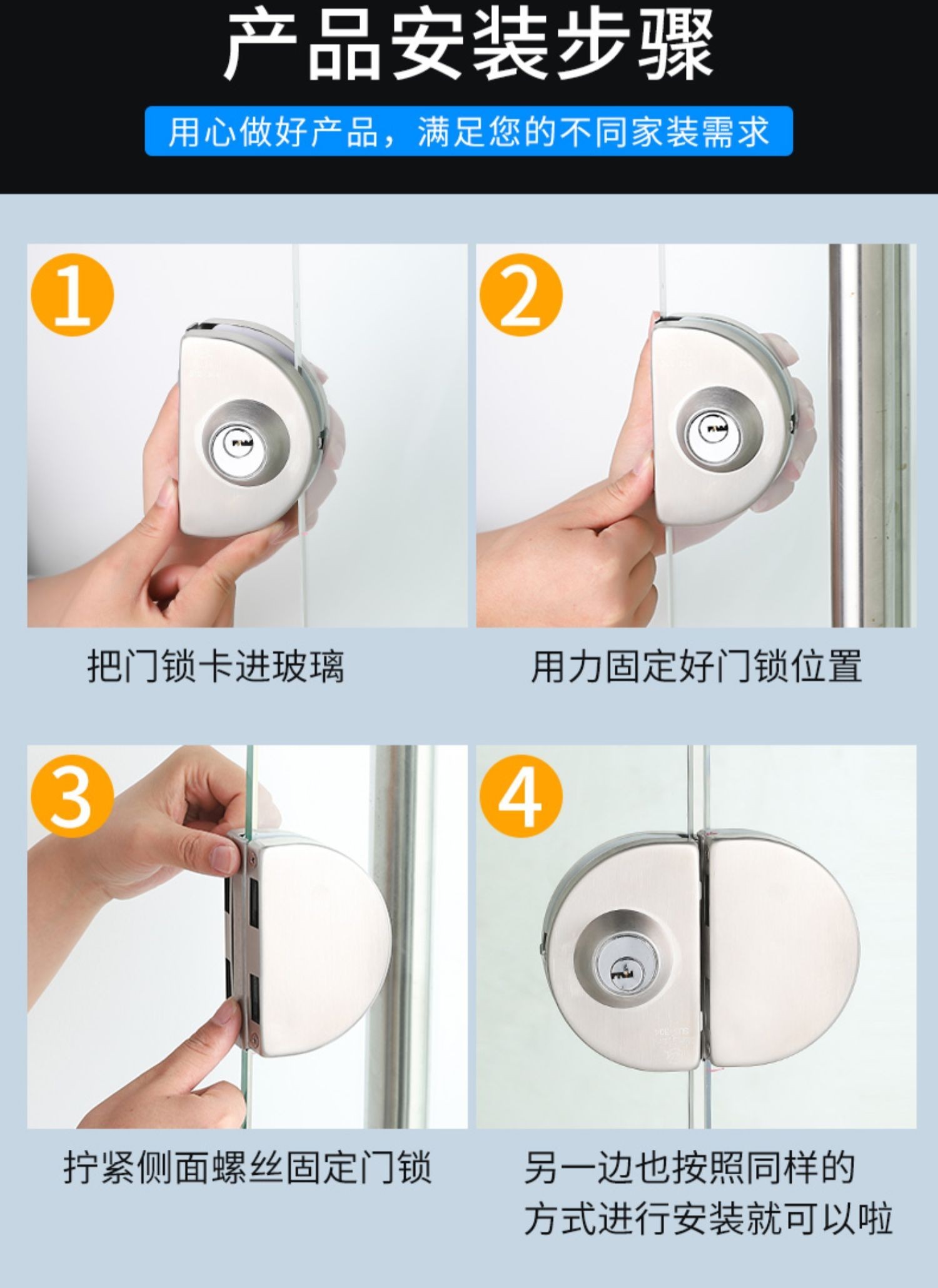 产品安装步骤

用心做好产品，满足您的不同家装需求

1

把门锁卡进玻璃

2

用力固定好门锁位置

3

拧紧侧面螺丝固定门锁

4

另一边也按照同样的方式进行安装就可以啦