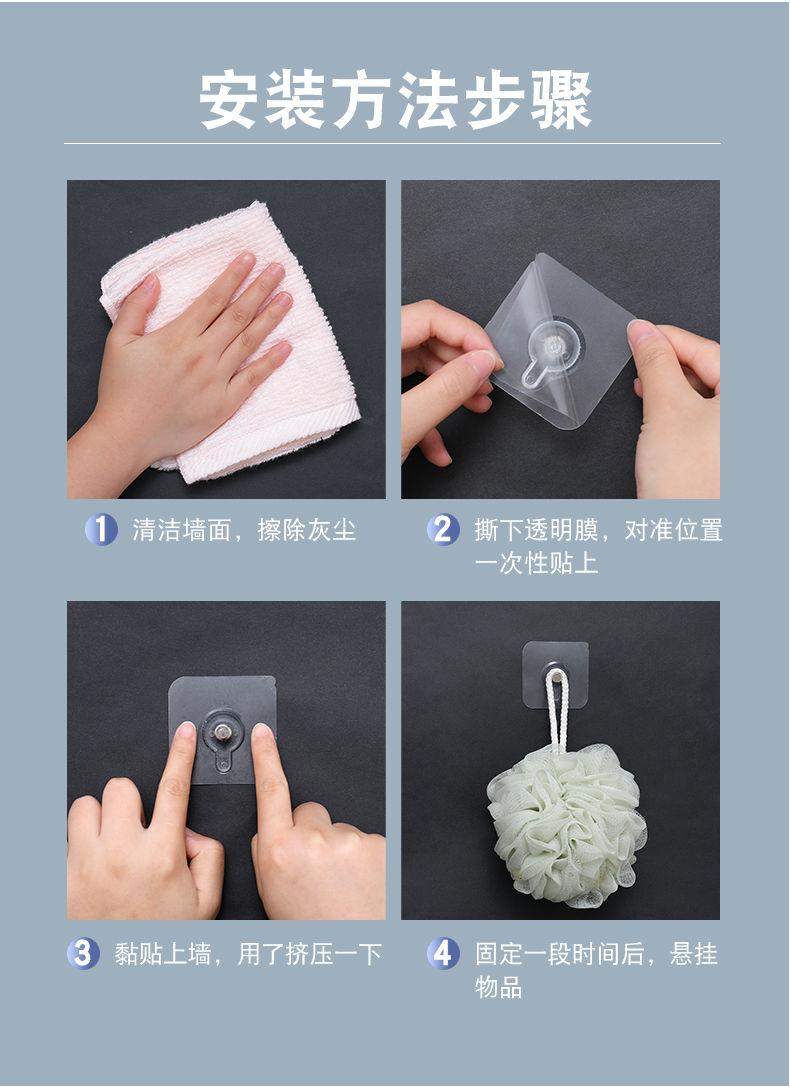 安装方法步骤

1 清洁墙面，擦除灰尘

2 撕下透明膜，对准位置一次性贴上

3 黏贴上墙，用了挤压一下

4 固定一段时间后，悬挂物品