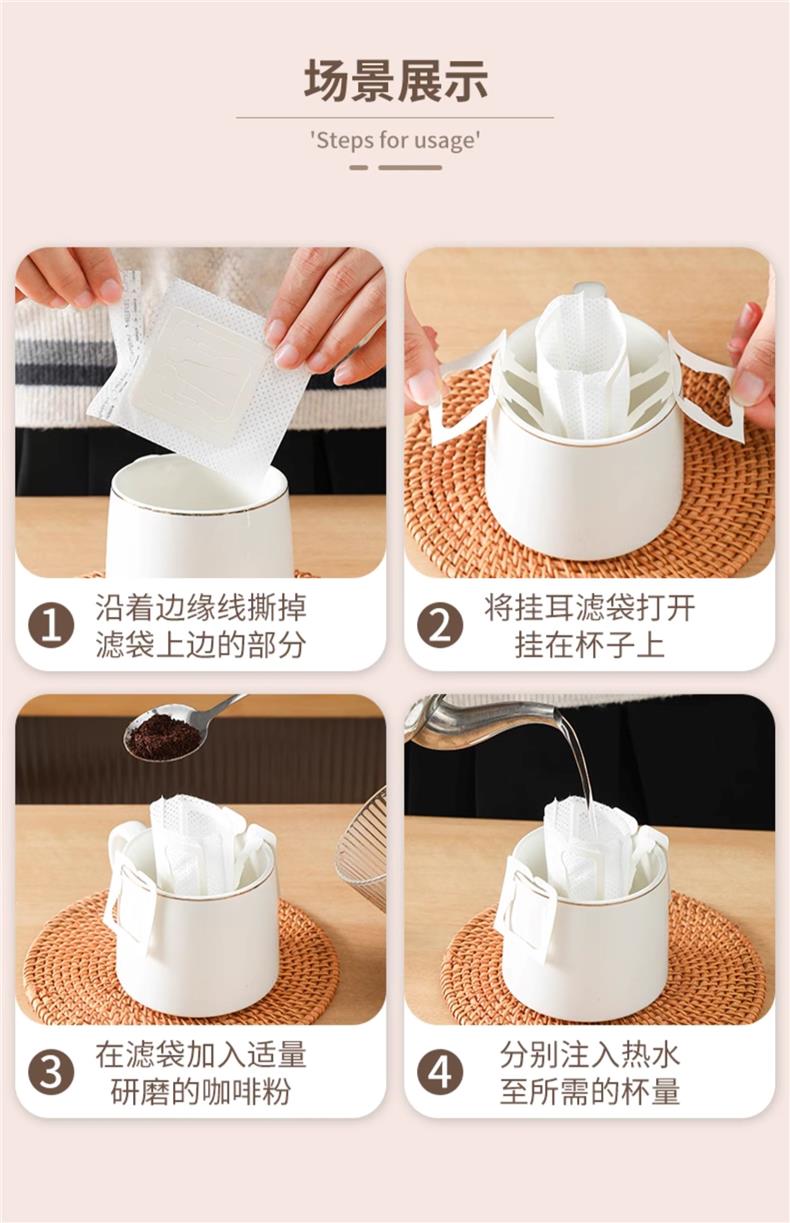 场景展示

'Steps for usage'

1 沿着边缘线撕掉滤袋上边的部分

2 将挂耳滤袋打开挂在杯子上

3 在滤袋加入适量研磨的咖啡粉

4 分别注入热水至所需的杯量