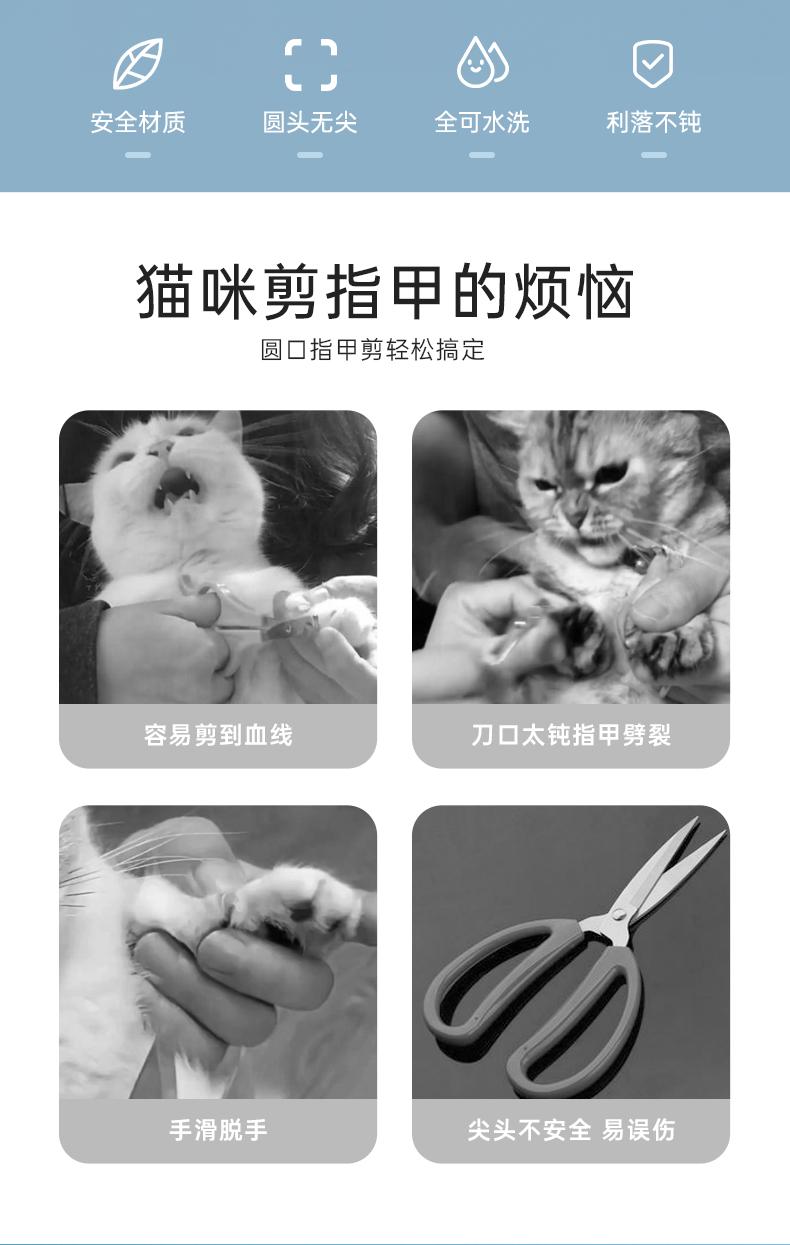 安全材质　圆头无尖　全可水洗　利落不钝

猫咪剪指甲的烦恼

圆口指甲剪轻松搞定

容易剪到血线

刀口太钝指甲劈裂

手滑脱手

尖头不安全 易误伤