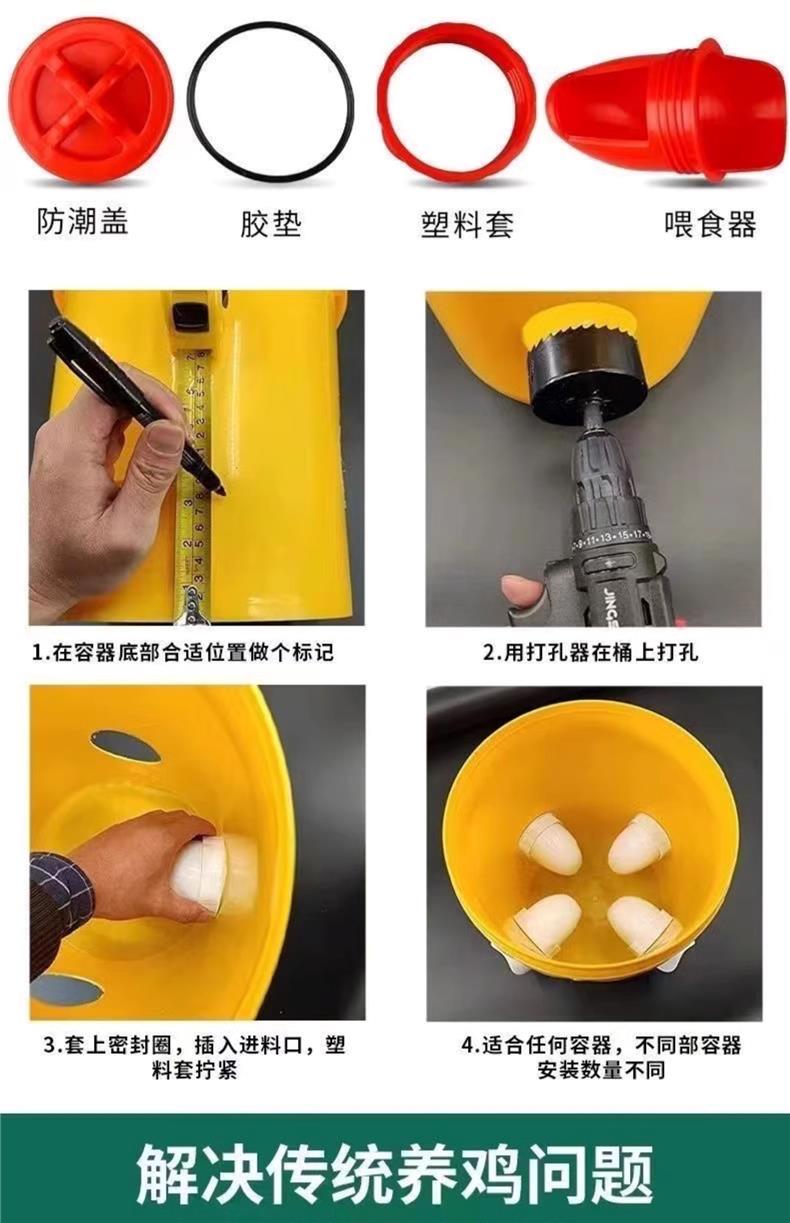 防潮盖

胶垫

塑料套

喂食器

1.在容器底部合适位置做个标记

2.用打孔器在桶上打孔

3.套上密封圈，插入进料口，塑料套拧紧

4.适合任何容器，不同部容器安装数量不同

解决传统养鸡问题