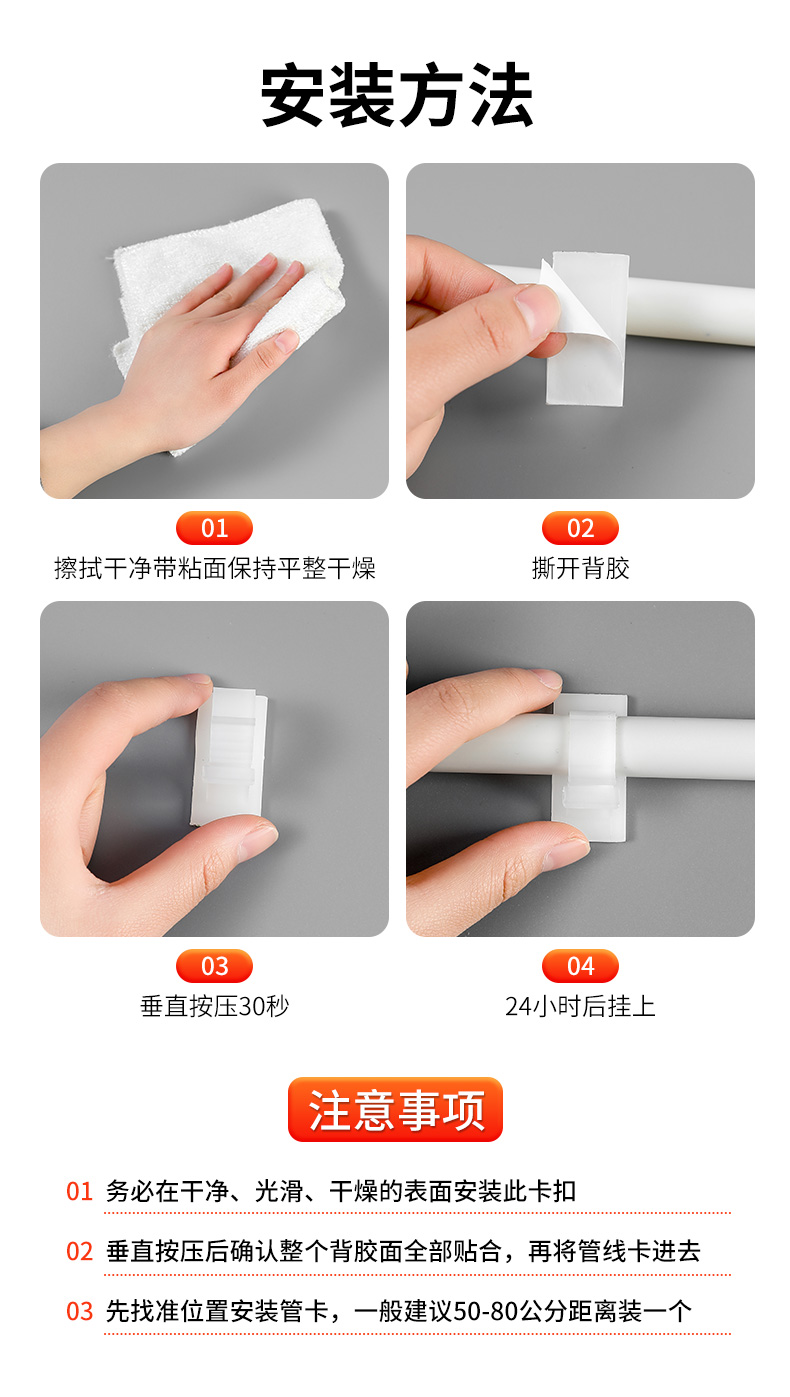 安装方法

01
擦拭干净带粘面保持平整干燥

02
撕开背胶

03
垂直按压30秒

04
24小时后挂上

注意事项

01 务必在干净、光滑、干燥的表面安装此卡扣

02 垂直按压后确认整个背胶面全部贴合，再将管线卡进去

03 先找准位置安装管卡，一般建议50-80公分距离装一个