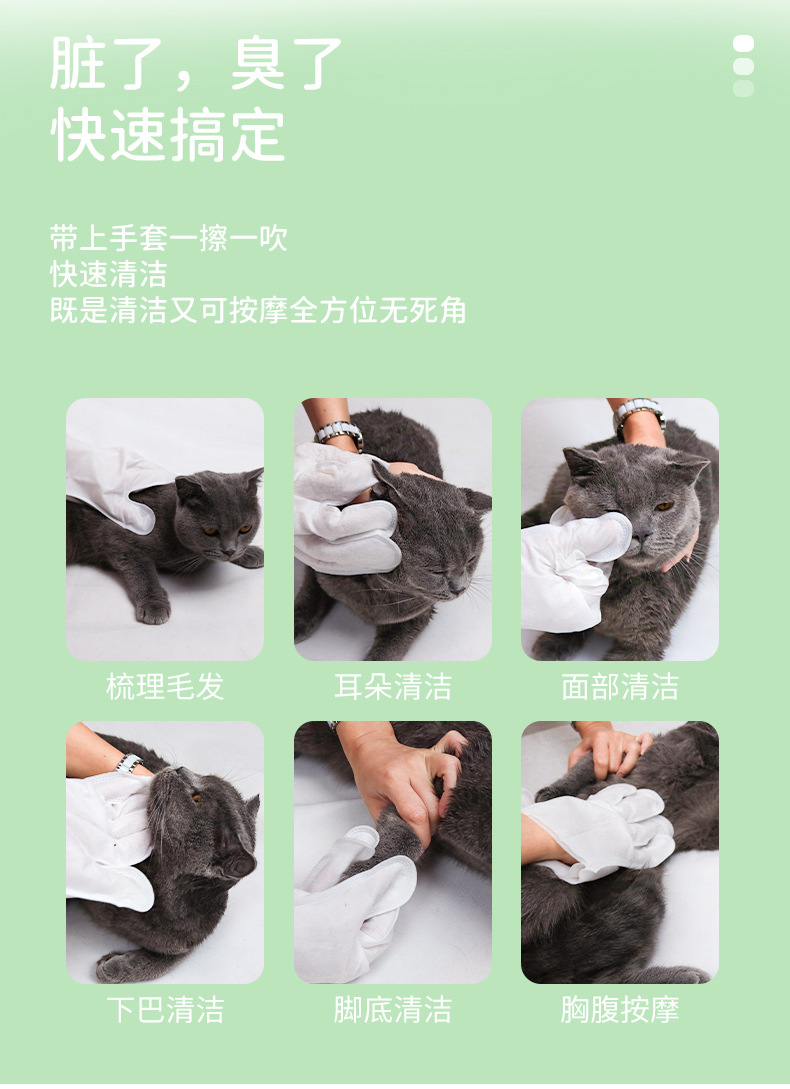 脏了，臭了
快速搞定

带上手套一擦一吹
快速清洁
既是清洁又可按摩全方位无死角

梳理毛发

耳朵清洁

面部清洁

下巴清洁

脚底清洁

胸腹按摩