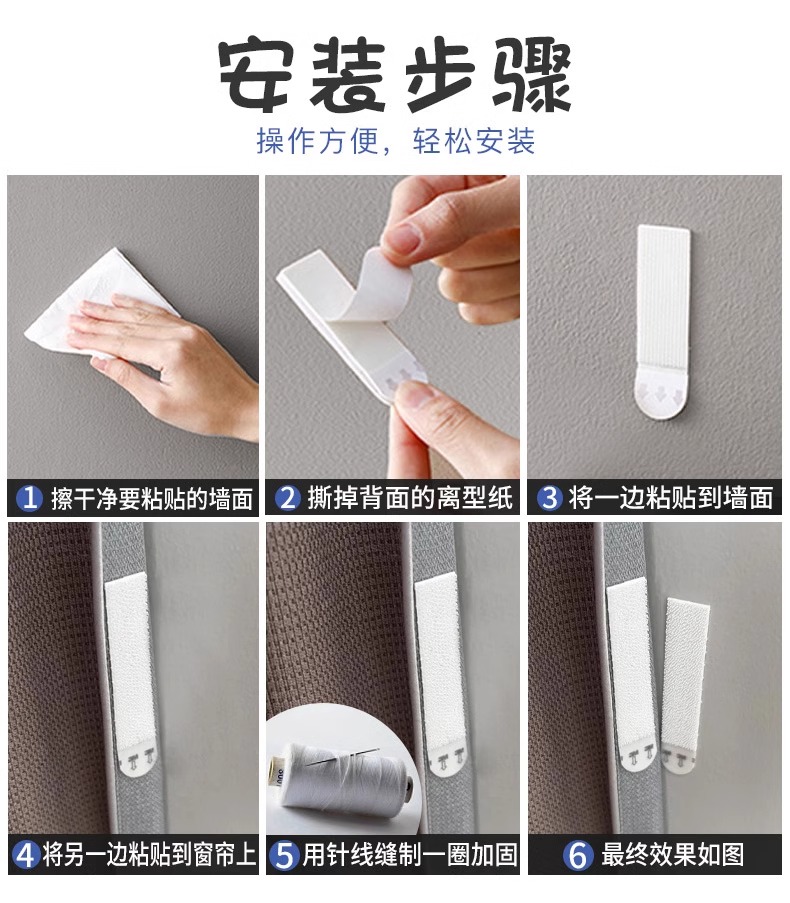 安装步骤

操作方便，轻松安装

1 擦干净要粘贴的墙面

2 撕掉背面的离型纸

3 将一边粘贴到墙面

4 将另一边粘贴到窗帘上

5 用针线缝制一圈加固

6 最终效果如图