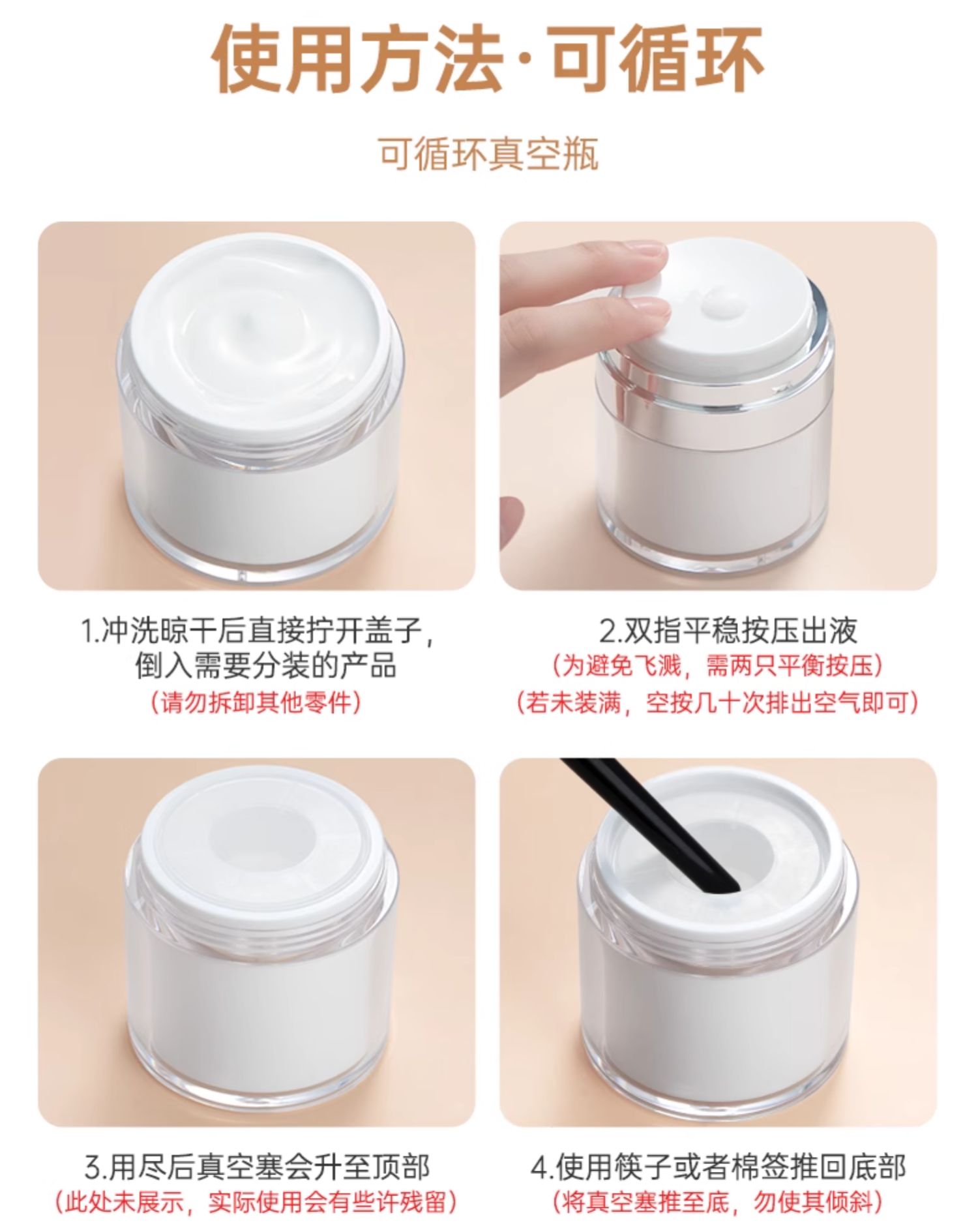 使用方法·可循环

可循环真空瓶

1.冲洗晾干后直接拧开盖子，倒入需要分装的产品
（请勿拆卸其他零件）

2.双指平稳按压出液
（为避免飞溅，需两只平衡按压）
（若未装满，空按几十次排出空气即可）

3.用尽后真空塞会升至顶部
（此处未展示，实际使用会有些许残留）

4.使用筷子或者棉签推回底部
（将真空塞推至底，勿使其倾斜）