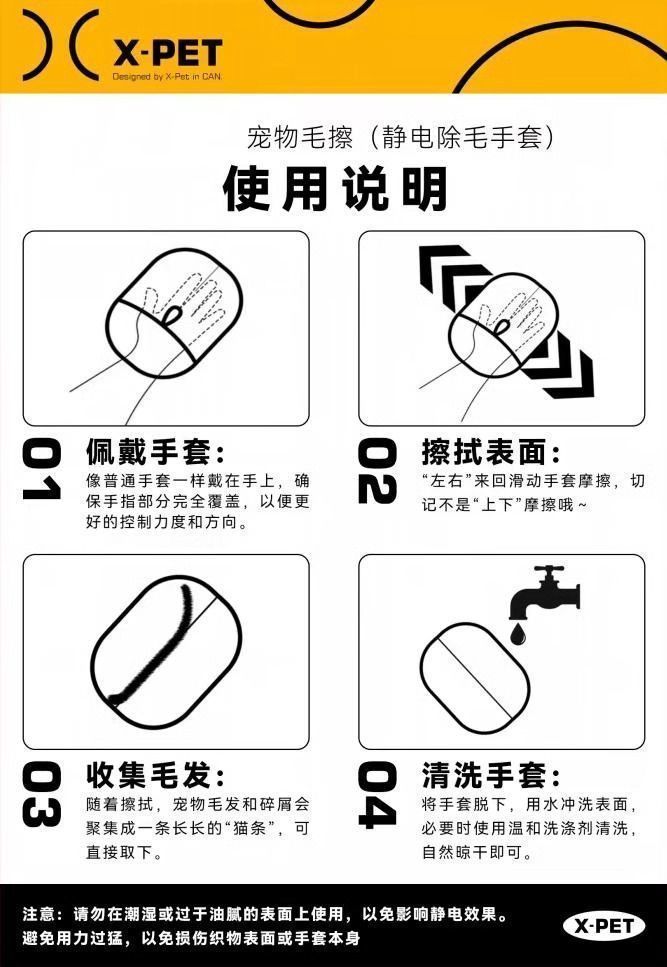 X-PET
Designed by X-Pet in CAN.

宠物毛擦（静电除毛手套）
使用说明

01 佩戴手套：
像普通手套一样戴在手上，确保手指部分完全覆盖，以便更好的控制力度和方向。

02 擦拭表面：
“左右”来回滑动手套摩擦，切记不是“上下”摩擦哦～

03 收集毛发：
随着擦拭，宠物毛发和碎屑会聚集成一条长长的“猫条”，可直接取下。

04 清洗手套：
将手套脱下，用水冲洗表面，必要时使用温和洗涤剂清洗，自然晾干即可。

注意：请勿在潮湿或过于油腻的表面上使用，以免影响静电效果。
避免用力过猛，以免损伤织物表面或手套本身

X-PET