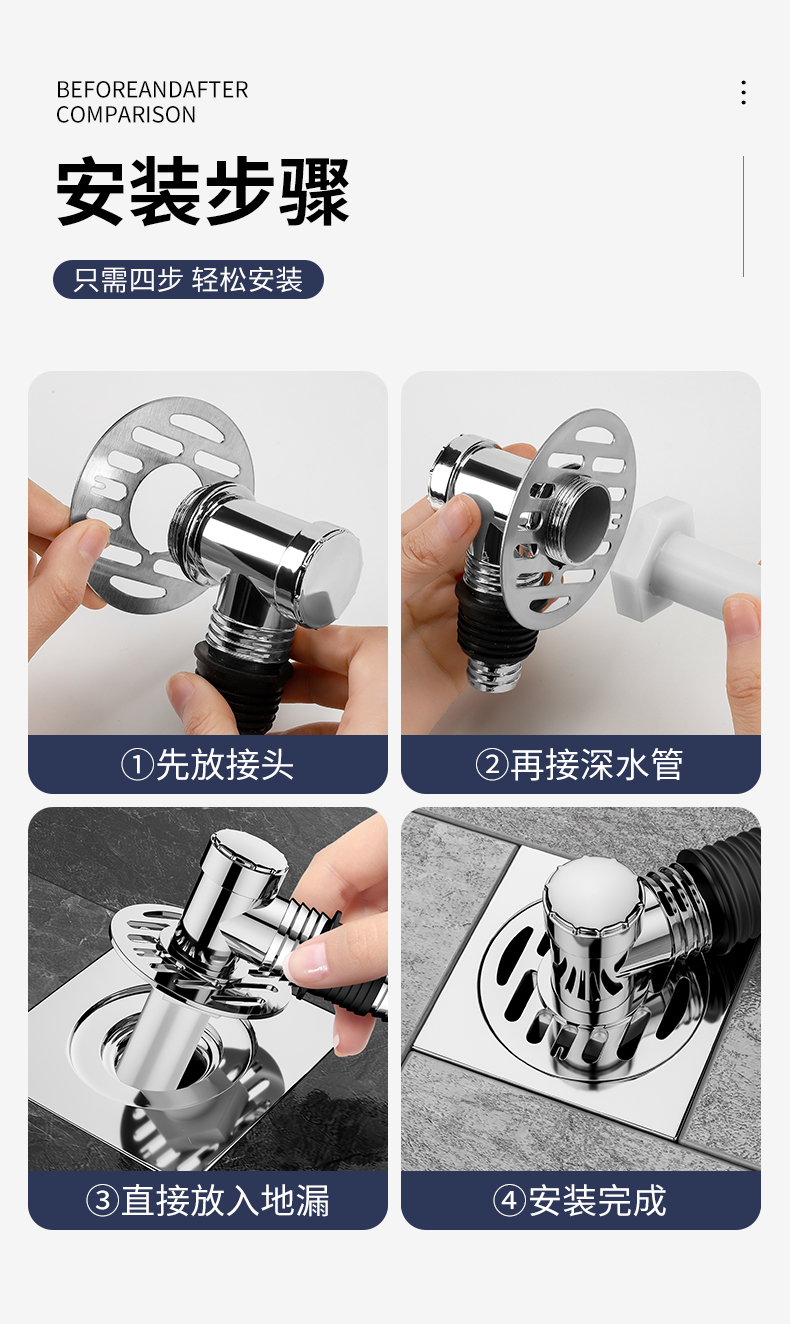 BEFOREANDAFTER
COMPARISON

安装步骤

只需四步 轻松安装

①先放接头

②再接深水管

③直接放入地漏

④安装完成