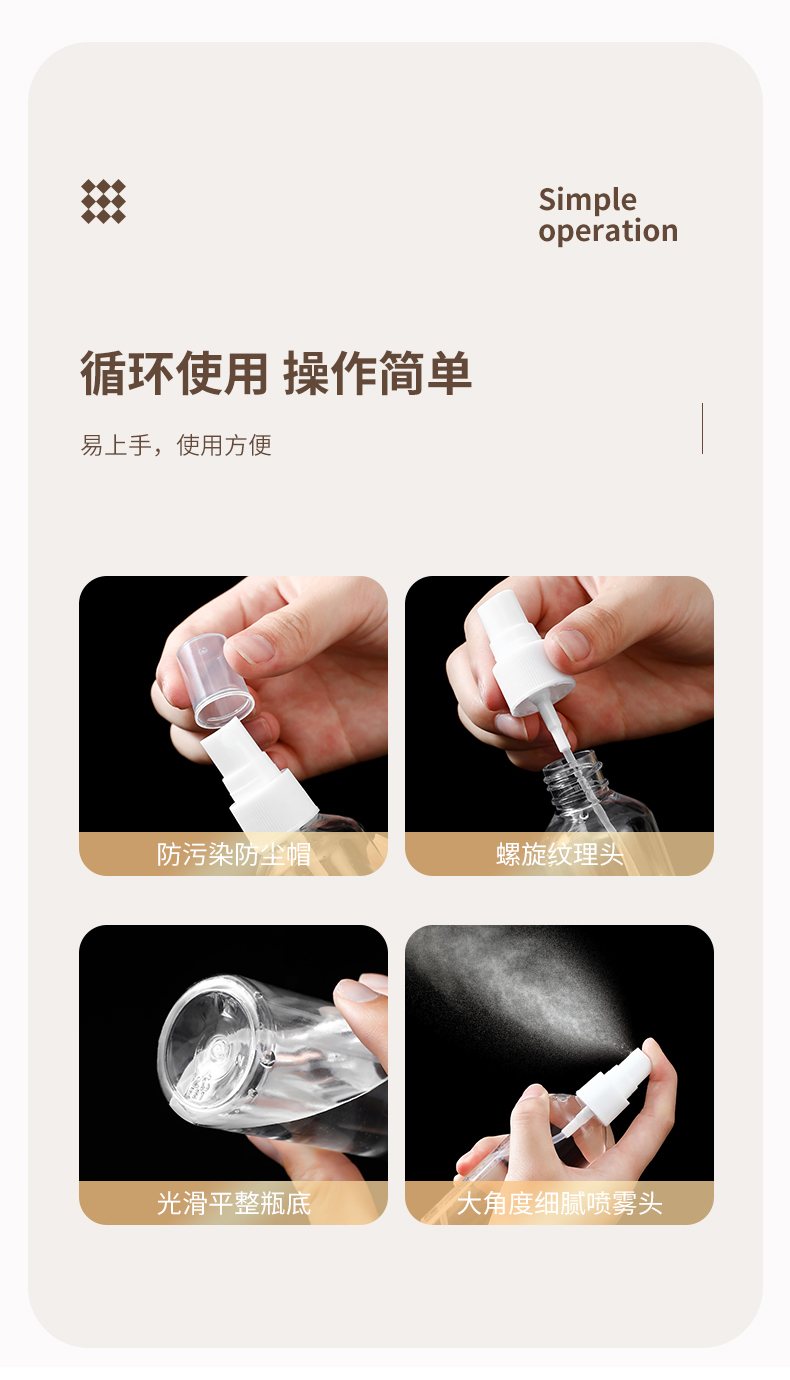 Simple operation

循环使用 操作简单

易上手，使用方便

防污染防尘帽

螺旋纹理头

光滑平整瓶底

大角度细腻喷雾头