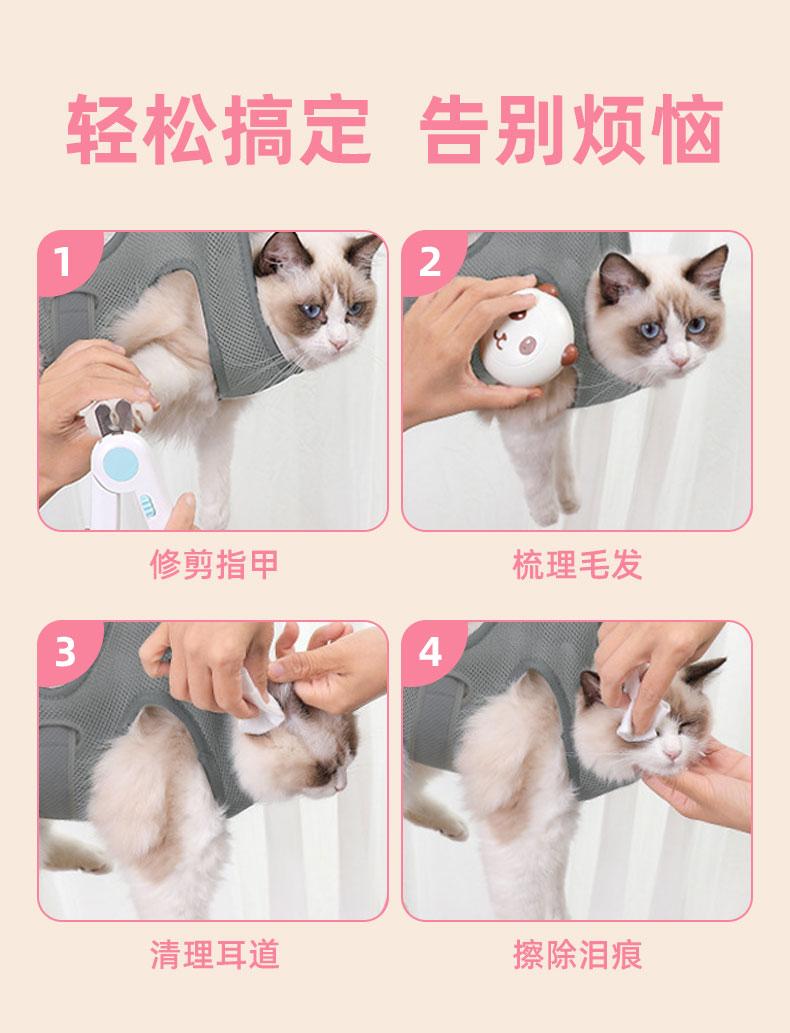 轻松搞定 告别烦恼

1

修剪指甲

2

梳理毛发

3

清理耳道

4

擦除泪痕