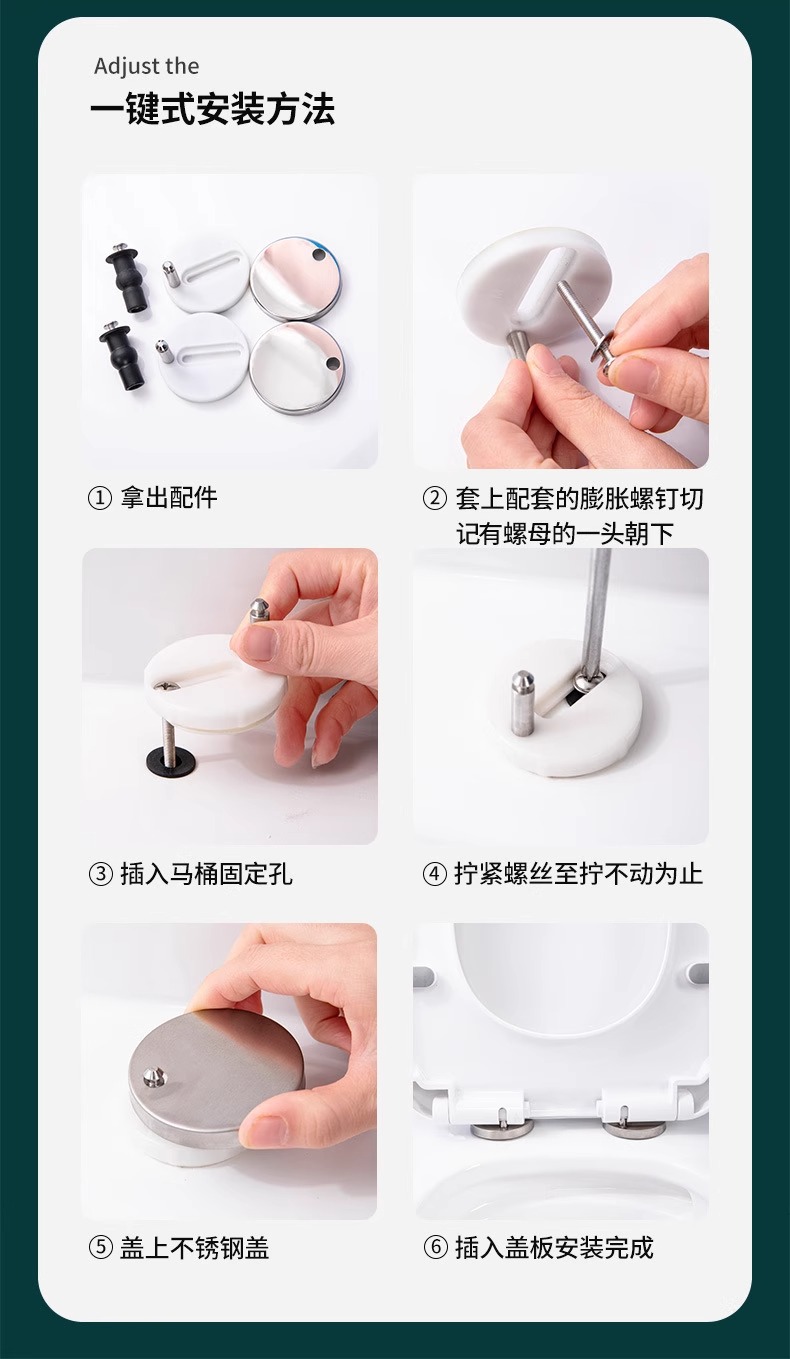 Adjust the
一键式安装方法

① 拿出配件

② 套上配套的膨胀螺钉切记有螺母的一头朝下

③ 插入马桶固定孔

④ 拧紧螺丝至拧不动为止

⑤ 盖上不锈钢盖

⑥ 插入盖板安装完成