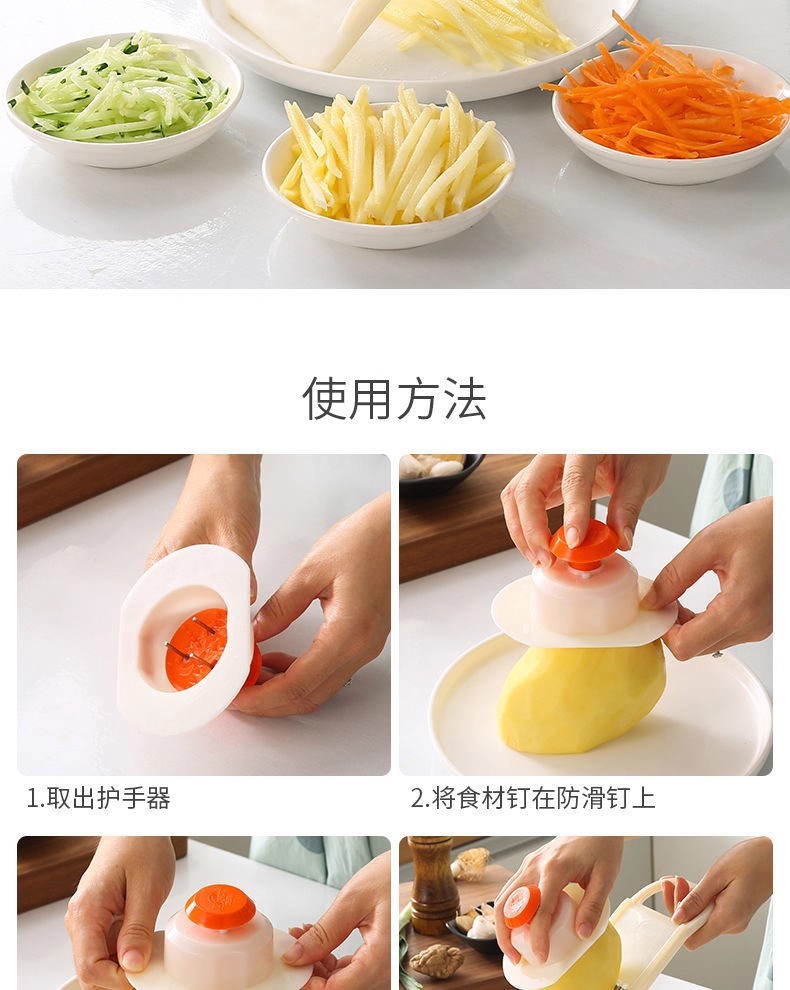 使用方法

1.取出护手器

2.将食材钉在防滑钉上