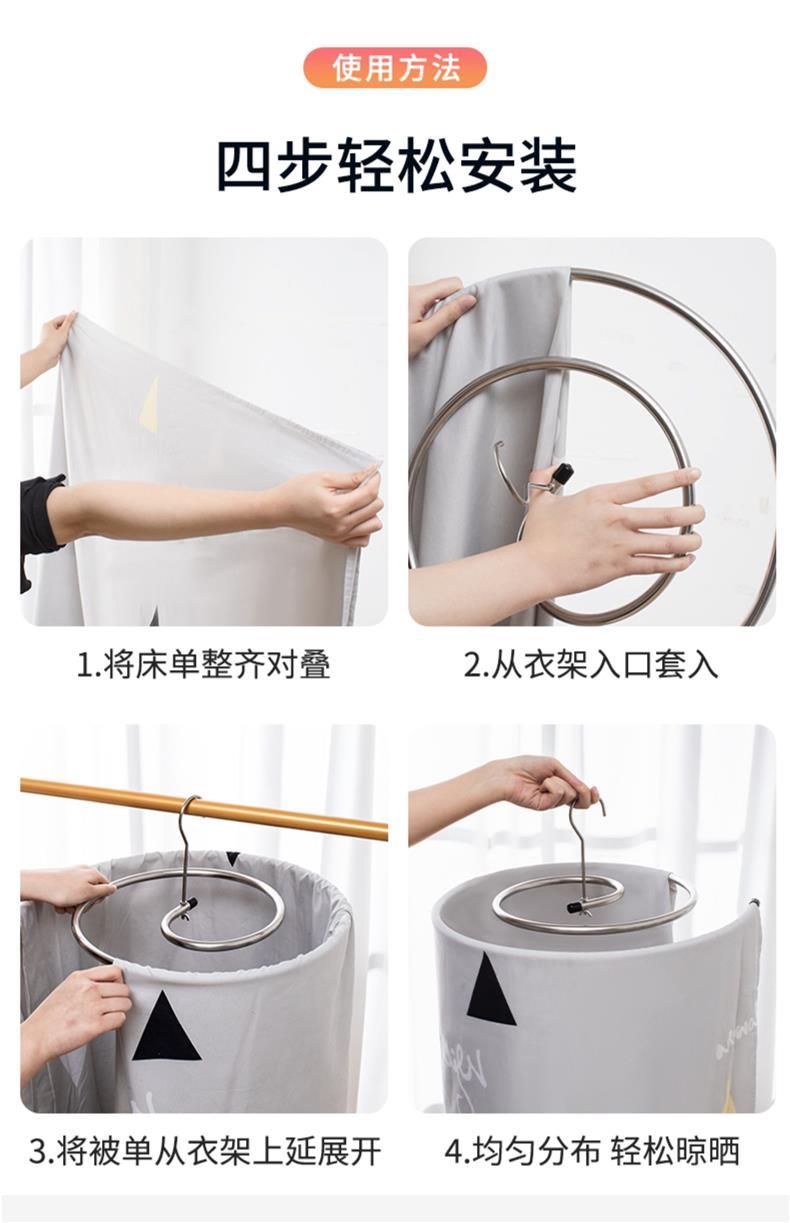 使用方法

四步轻松安装

1.将床单整齐对叠

2.从衣架入口套入

3.将被单从衣架上延展开

4.均匀分布 轻松晾晒