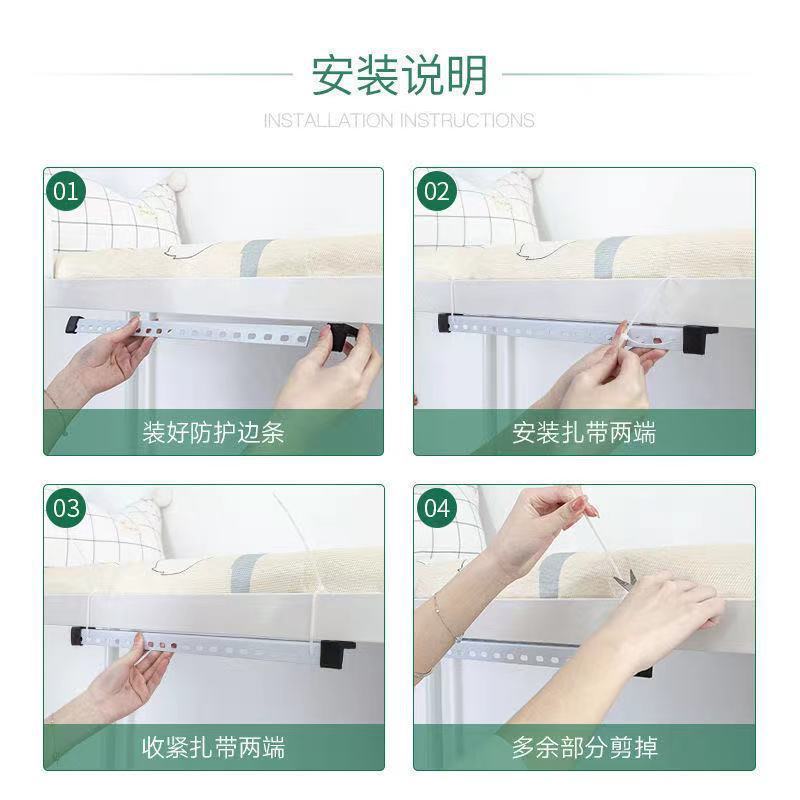 安装说明

INSTALLATION INSTRUCTIONS

01

装好防护边条

02

安装扎带两端

03

收紧扎带两端

04

多余部分剪掉