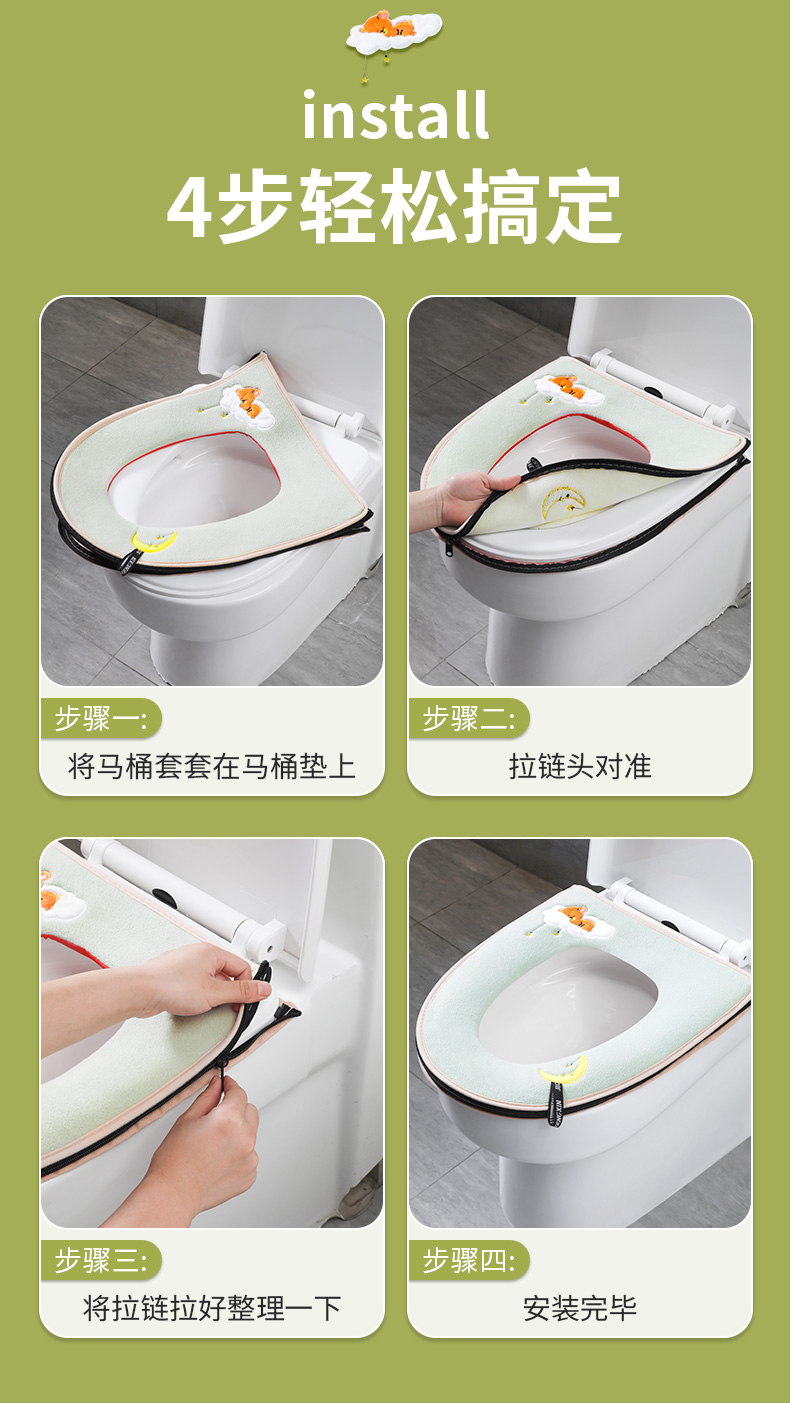 install

4步轻松搞定

步骤一:

将马桶套套在马桶垫上

步骤二:

拉链头对准

步骤三:

将拉链拉好整理一下

步骤四:

安装完毕