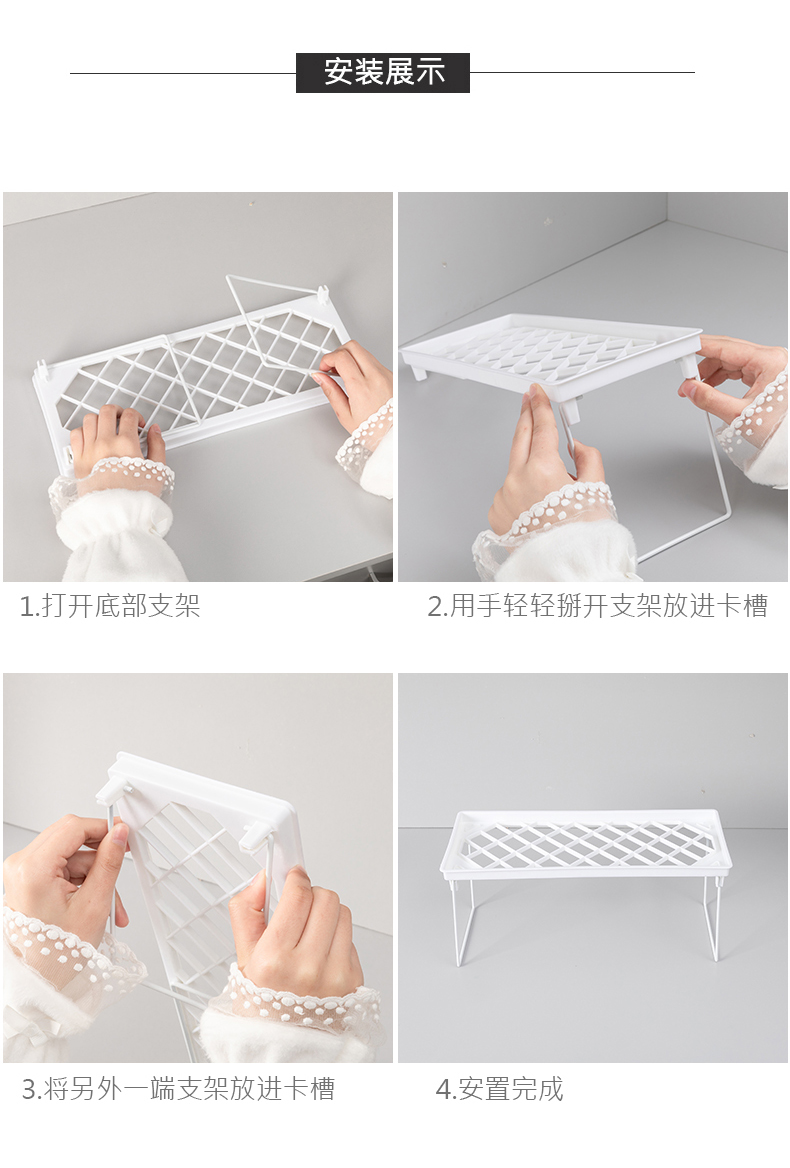 安装展示

1.打开底部支架

2.用手轻轻掰开支架放进卡槽

3.将另外一端支架放进卡槽

4.安置完成