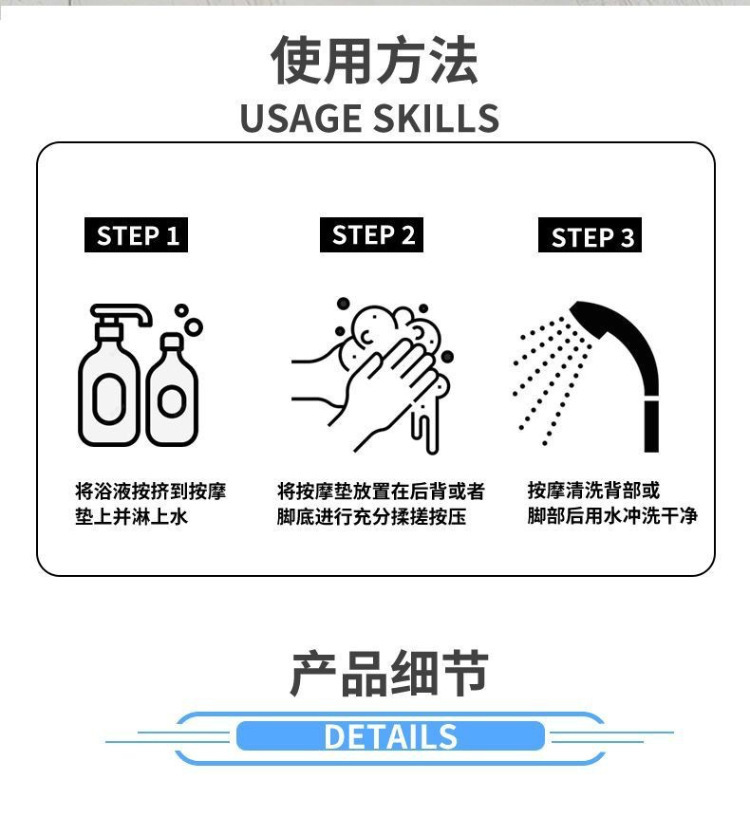 使用方法
USAGE SKILLS

STEP 1

将浴液按挤到按摩垫上并淋上水

STEP 2

将按摩垫放置在后背或者脚底进行充分揉搓按压

STEP 3

按摩清洗背部或脚部后用水冲洗干净

产品细节
DETAILS