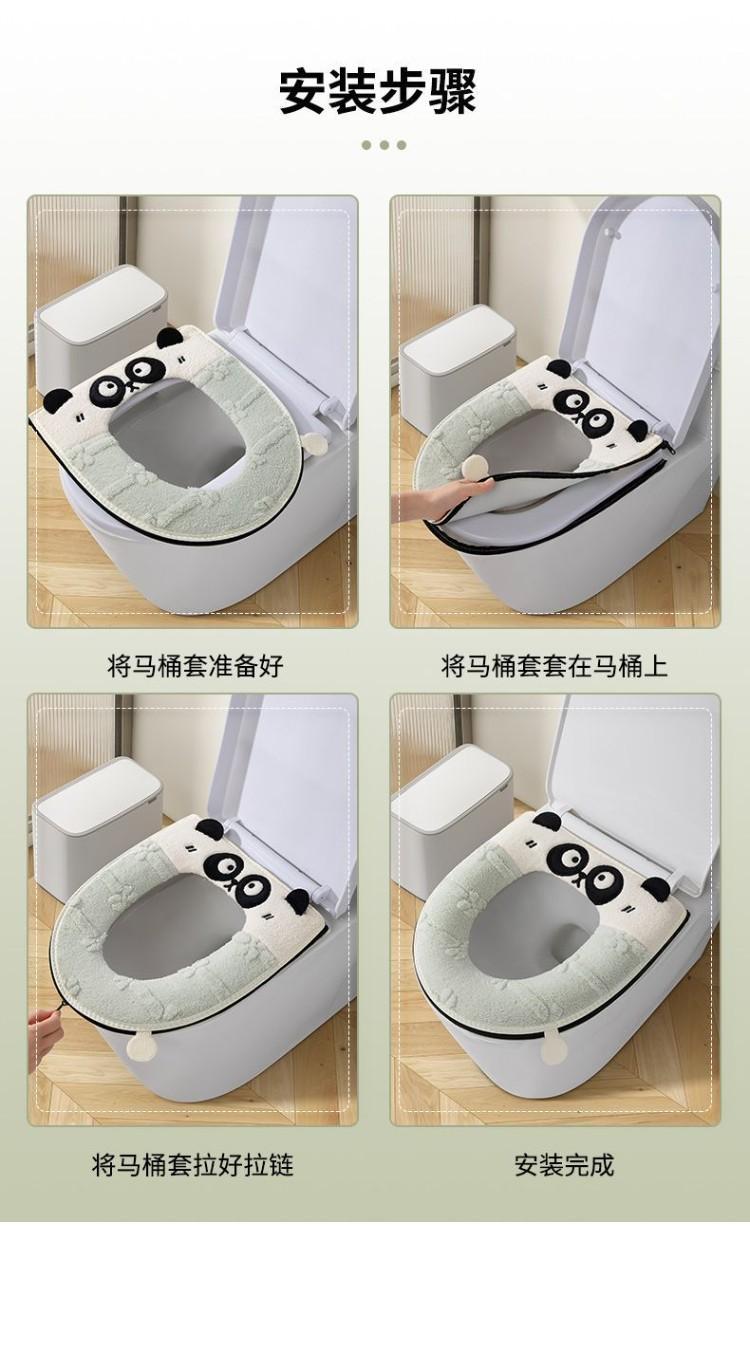 安装步骤

将马桶套准备好

将马桶套套在马桶上

将马桶套拉好拉链

安装完成