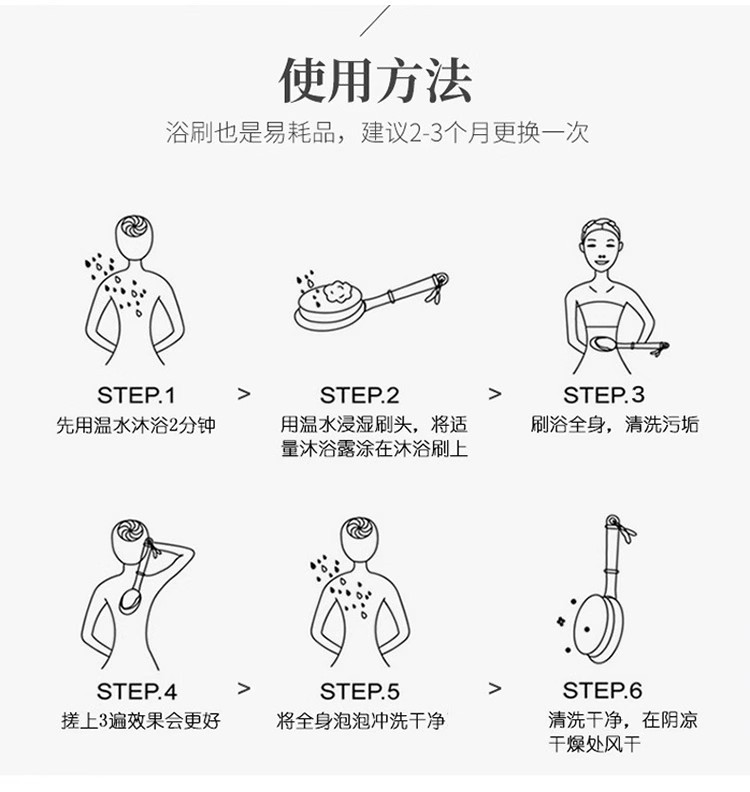 使用方法

浴刷也是易耗品，建议2-3个月更换一次

STEP.1
先用温水沐浴2分钟

>

STEP.2
用温水浸湿刷头，将适量沐浴露涂在沐浴刷上

>

STEP.3
刷浴全身，清洗污垢

STEP.4
搓上3遍效果会更好

>

STEP.5
将全身泡泡冲洗干净

>

STEP.6
清洗干净，在阴凉干燥处风干