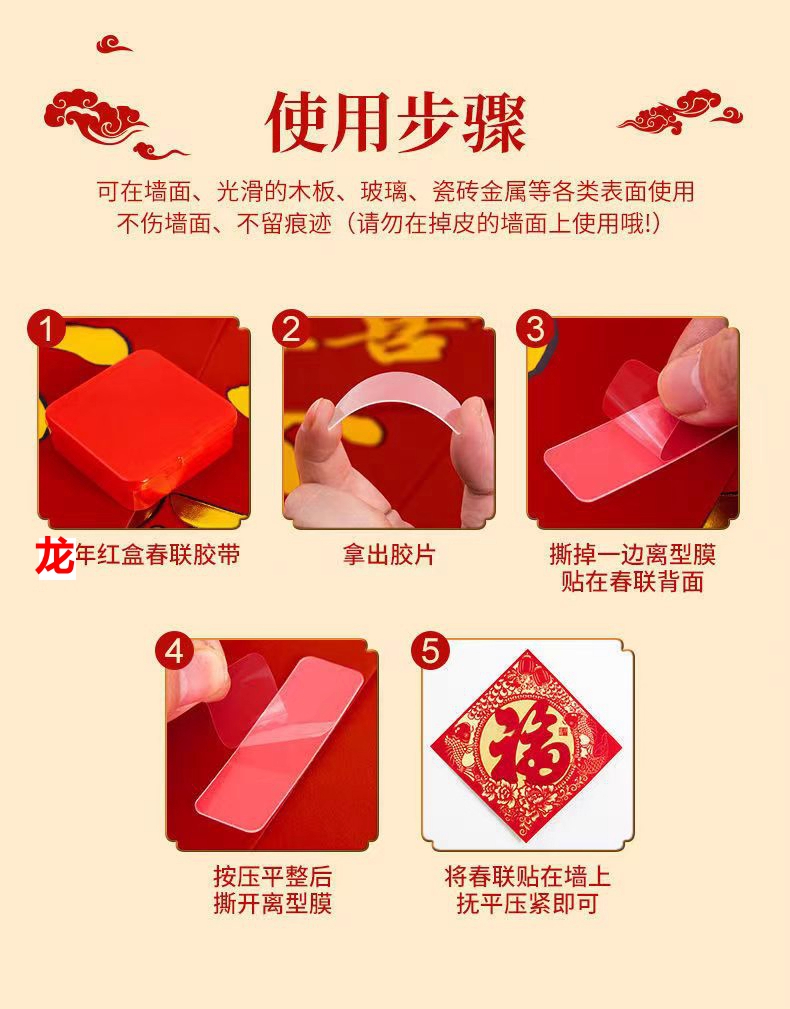 使用步骤

可在墙面、光滑的木板、玻璃、瓷砖金属等各类表面使用
不伤墙面、不留痕迹（请勿在掉皮的墙面上使用哦!）

1
龙年红盒春联胶带

2
拿出胶片

3
撕掉一边离型膜
贴在春联背面

4
按压平整后
撕开离型膜

5
福
将春联贴在墙上
抚平压紧即可