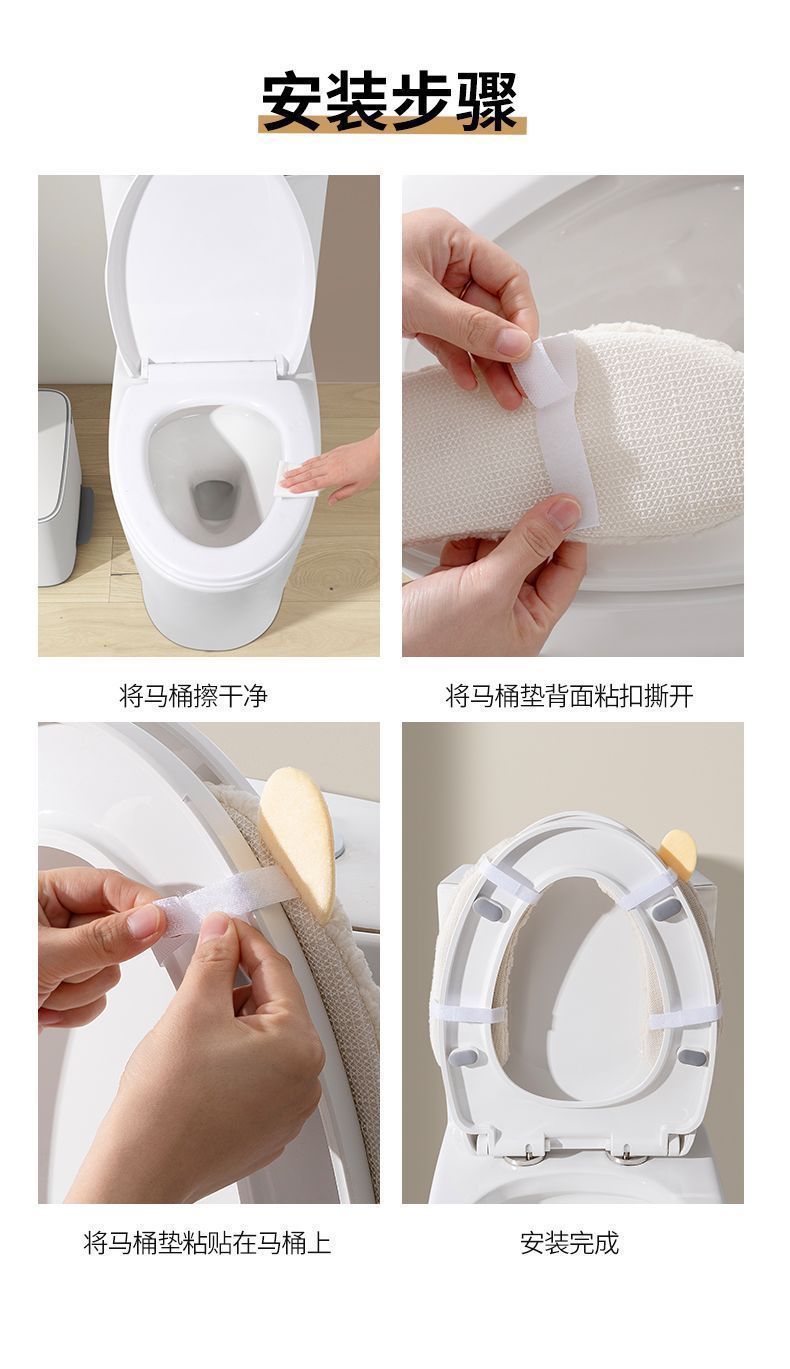 安装步骤

将马桶擦干净

将马桶垫背面粘扣撕开

将马桶垫粘贴在马桶上

安装完成