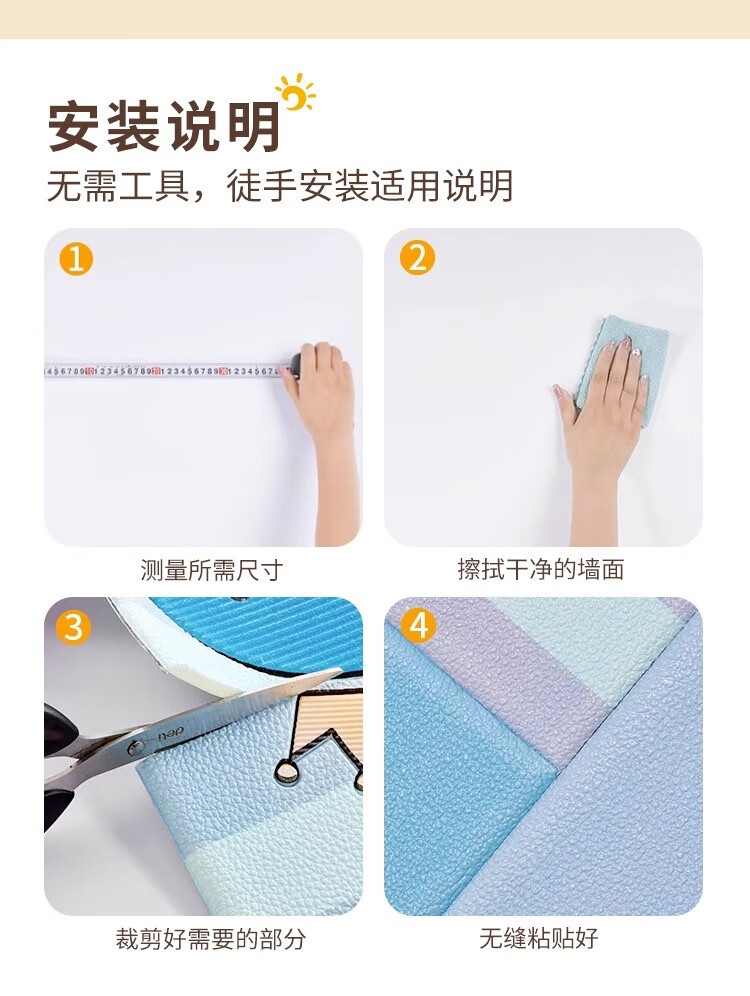 安装说明
无需工具，徒手安装适用说明

1
测量所需尺寸

2
擦拭干净的墙面

3
deli
裁剪好需要的部分

4
无缝粘贴好