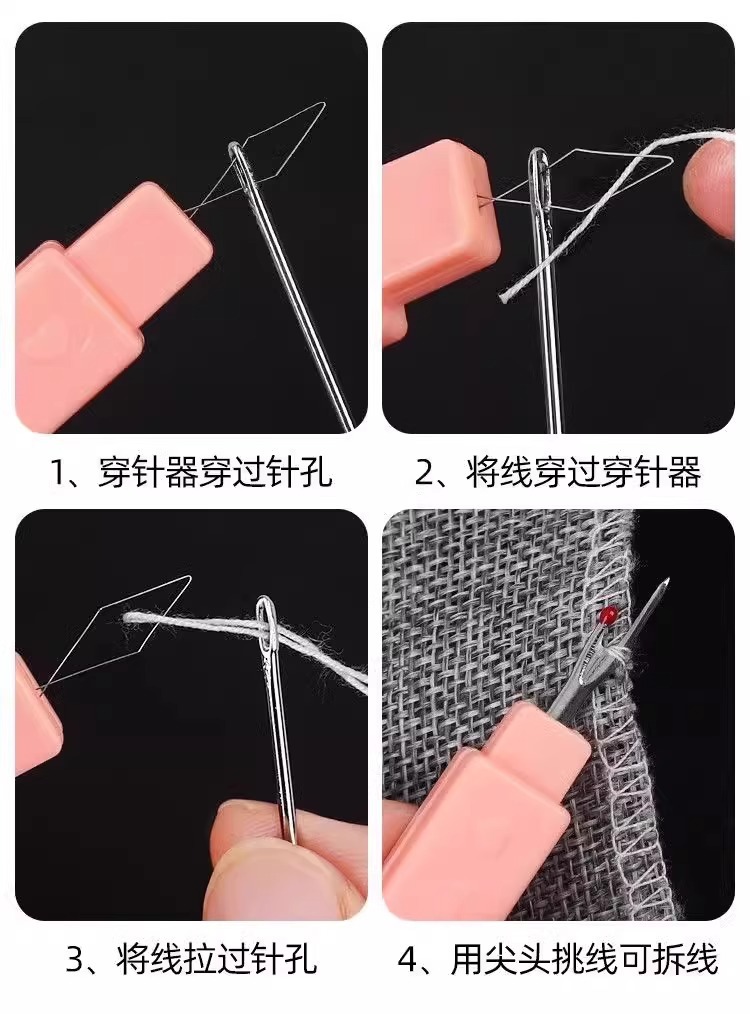 1、穿针器穿过针孔

2、将线穿过穿针器

3、将线拉过针孔

4、用尖头挑线可拆线