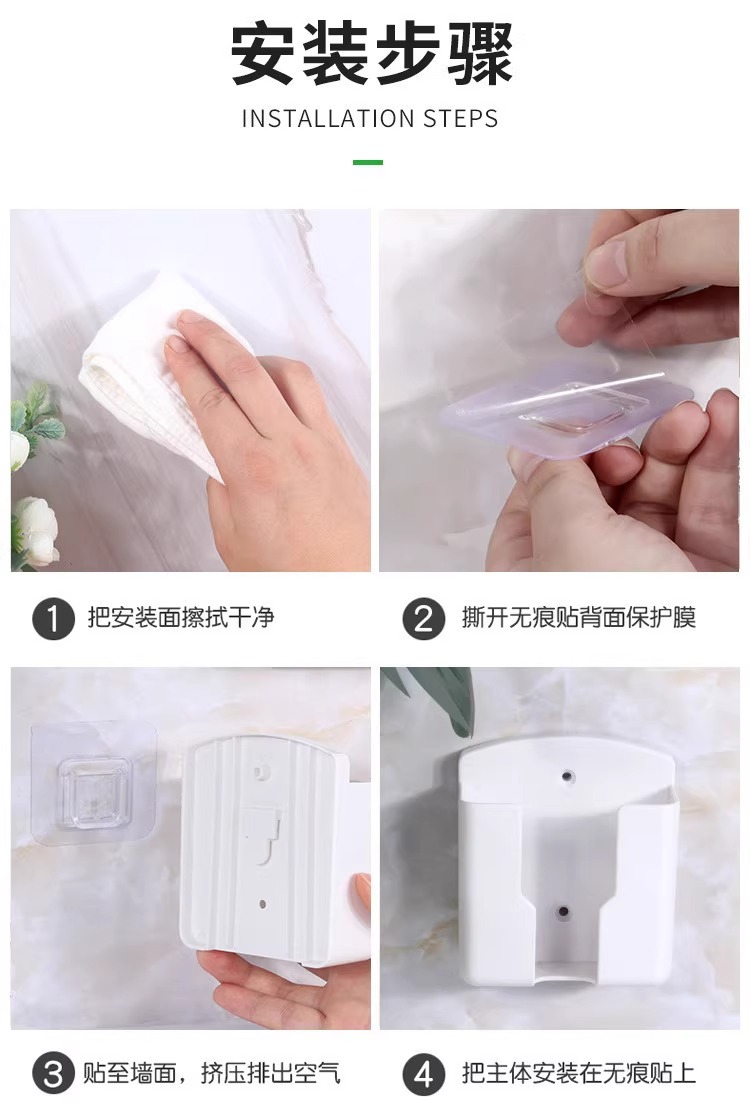 安装步骤

INSTALLATION STEPS

1 把安装面擦拭干净

2 撕开无痕贴背面保护膜

3 贴至墙面，挤压排出空气

4 把主体安装在无痕贴上