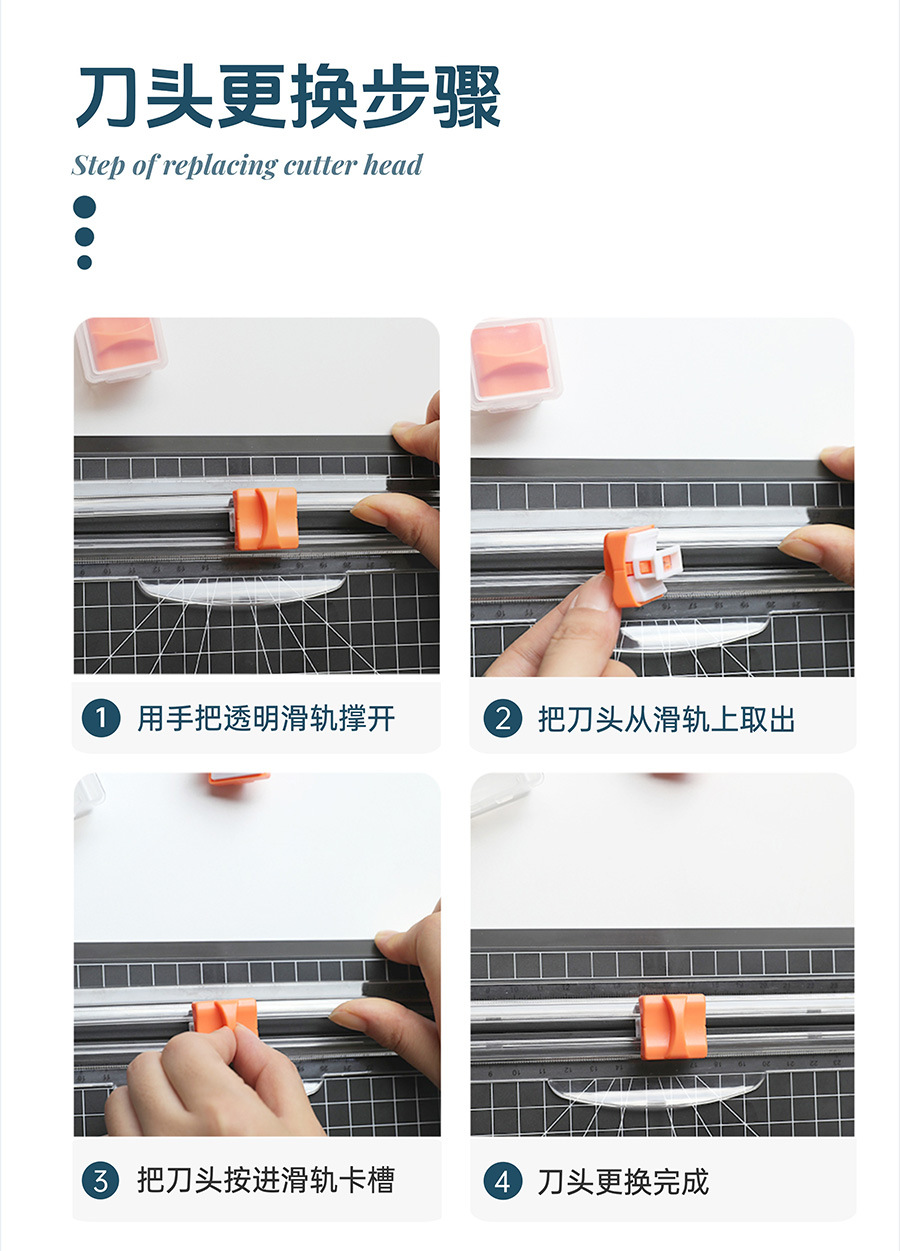 刀头更换步骤

Step of replacing cutter head

1 用手把透明滑轨撑开

2 把刀头从滑轨上取出

3 把刀头按进滑轨卡槽

4 刀头更换完成