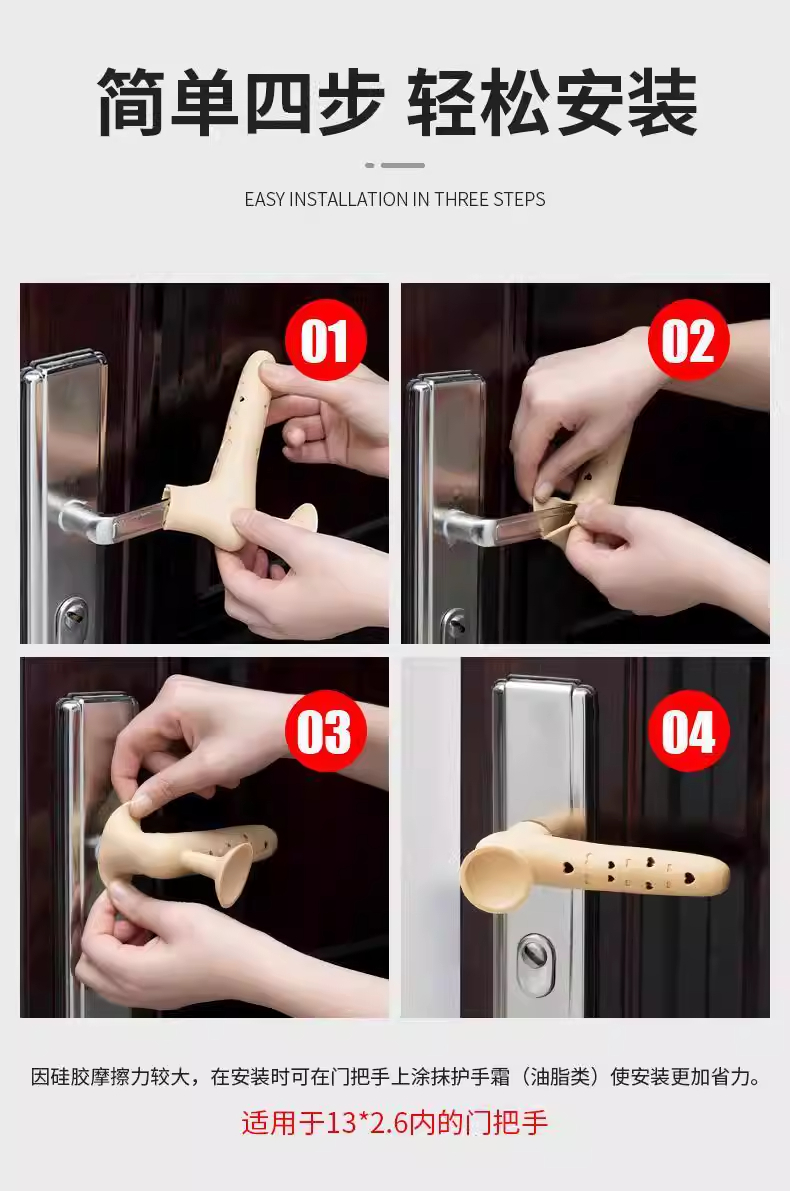 简单四步 轻松安装

EASY INSTALLATION IN THREE STEPS

01

02

03

04

因硅胶摩擦力较大，在安装时可在门把手上涂抹护手霜（油脂类）使安装更加省力。

适用于13*2.6内的门把手