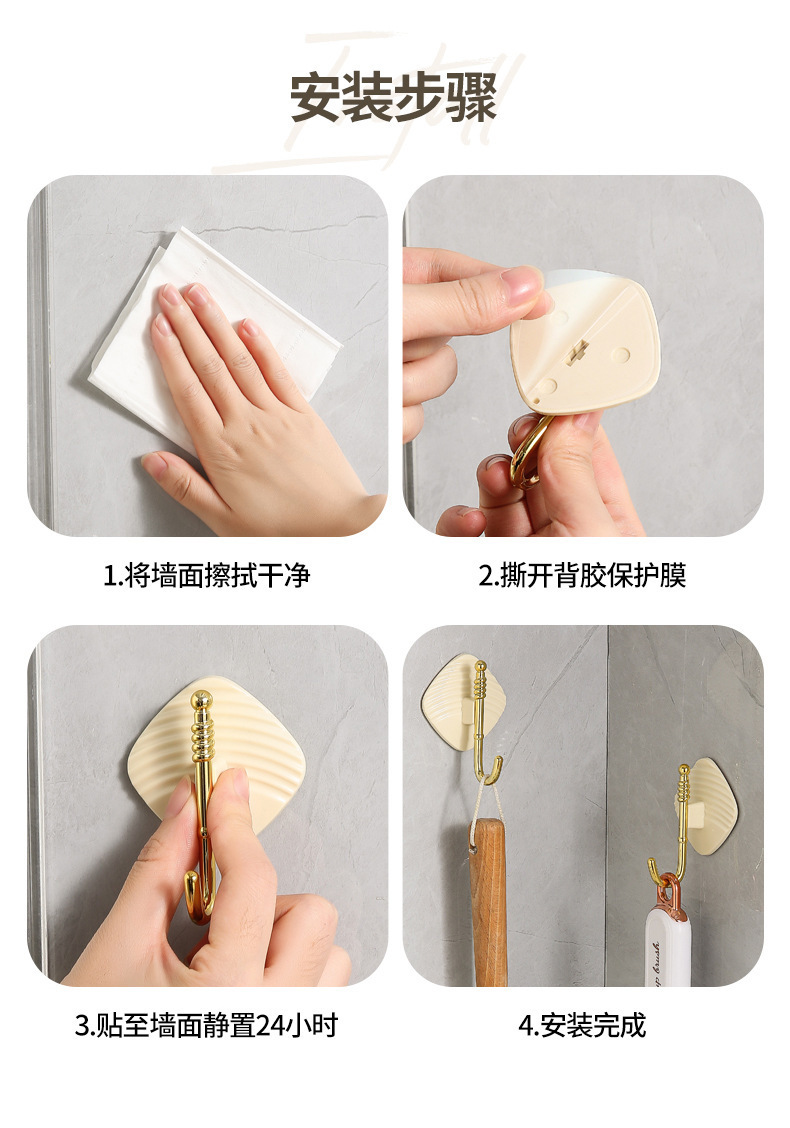 安装步骤

1.将墙面擦拭干净

2.撕开背胶保护膜

3.贴至墙面静置24小时

4.安装完成