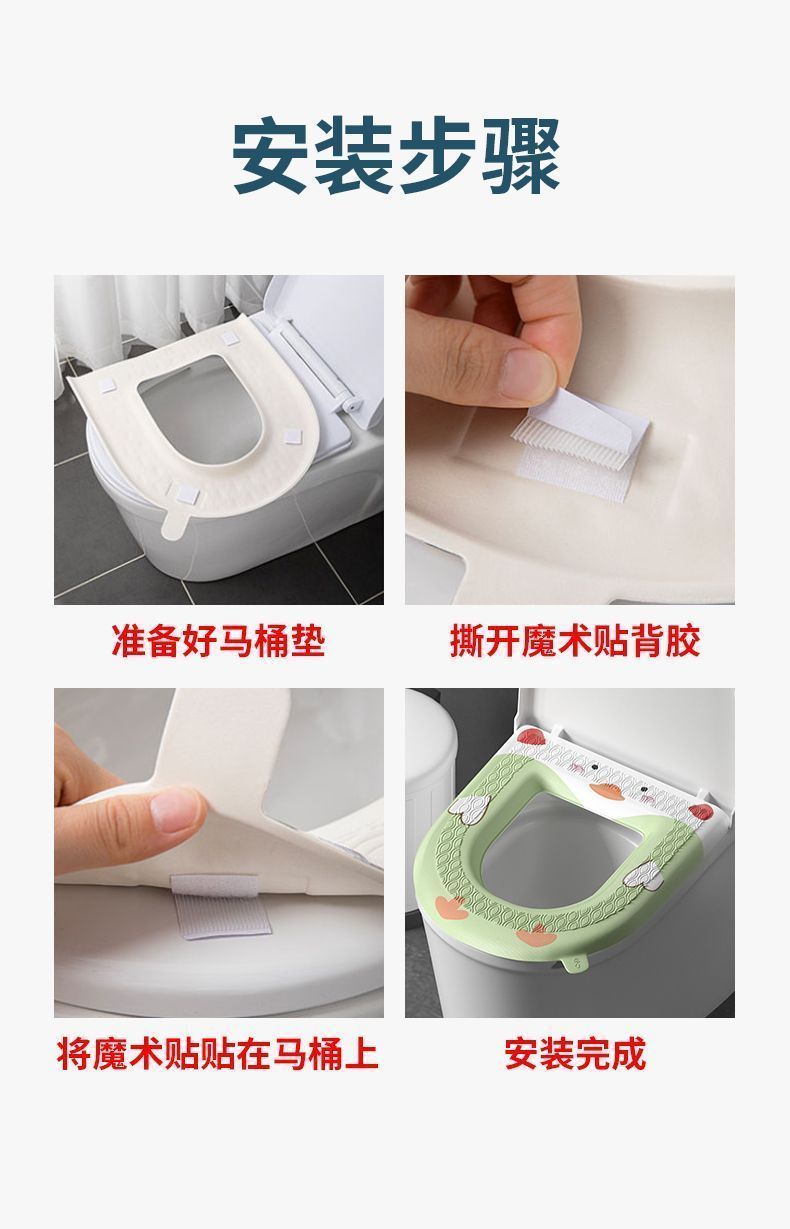 安装步骤

准备好马桶垫

撕开魔术贴背胶

将魔术贴贴在马桶上

安装完成