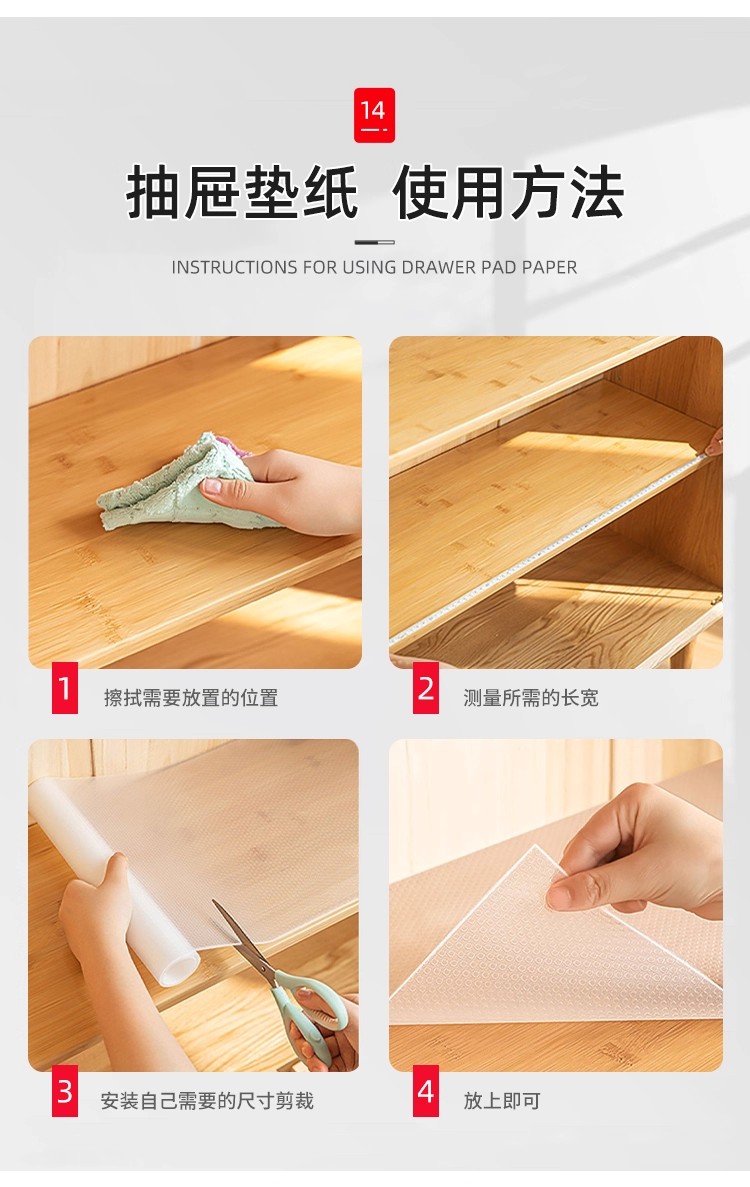 14

抽屉垫纸 使用方法

INSTRUCTIONS FOR USING DRAWER PAD PAPER

1 擦拭需要放置的位置

2 测量所需的长宽

3 安装自己需要的尺寸剪裁

4 放上即可