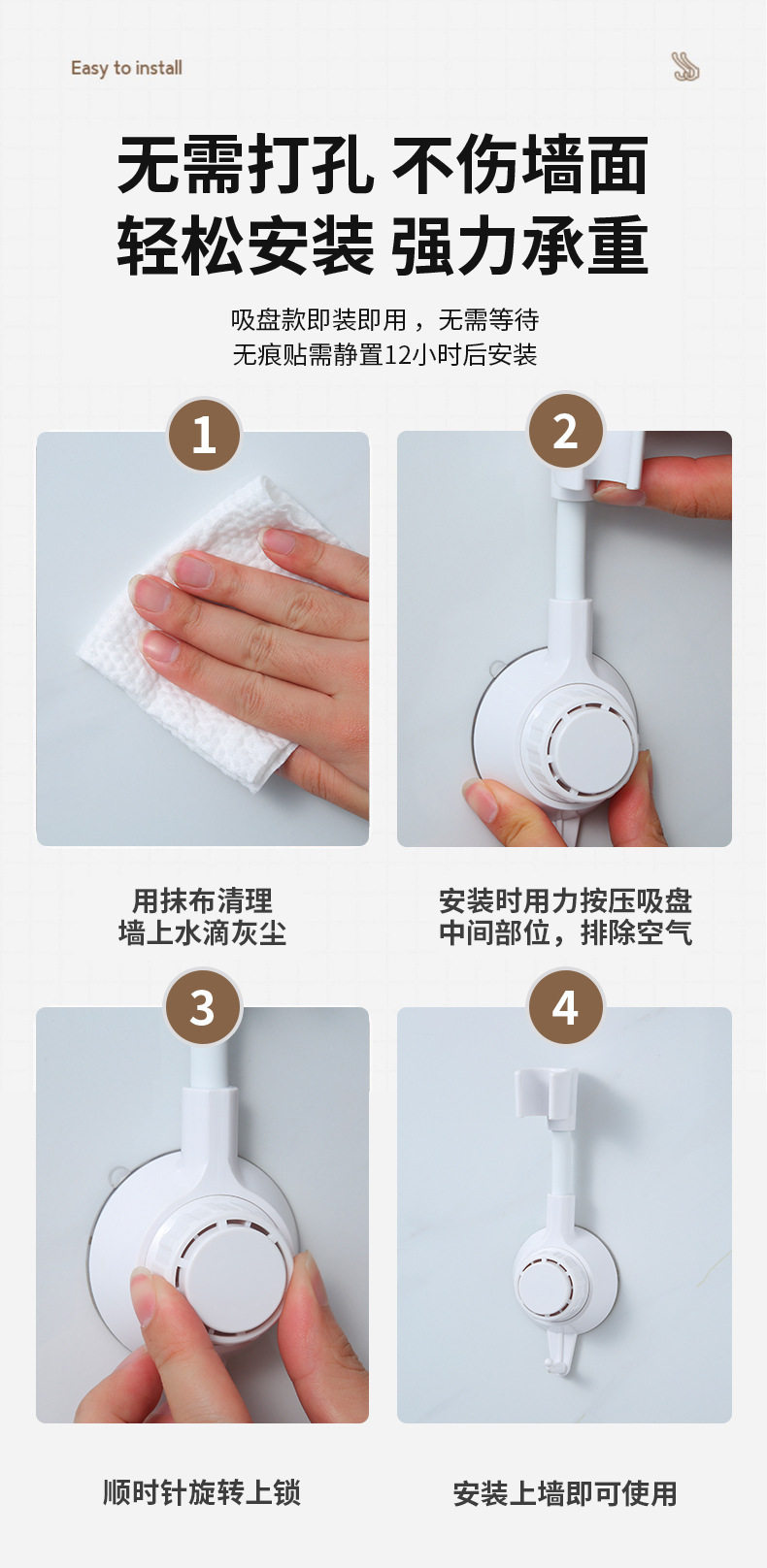 Easy to install

无需打孔 不伤墙面
轻松安装 强力承重

吸盘款即装即用，无需等待
无痕贴需静置12小时后安装

1

2

用抹布清理
墙上水滴灰尘

安装时用力按压吸盘
中间部位，排除空气

3

4

顺时针旋转上锁

安装上墙即可使用