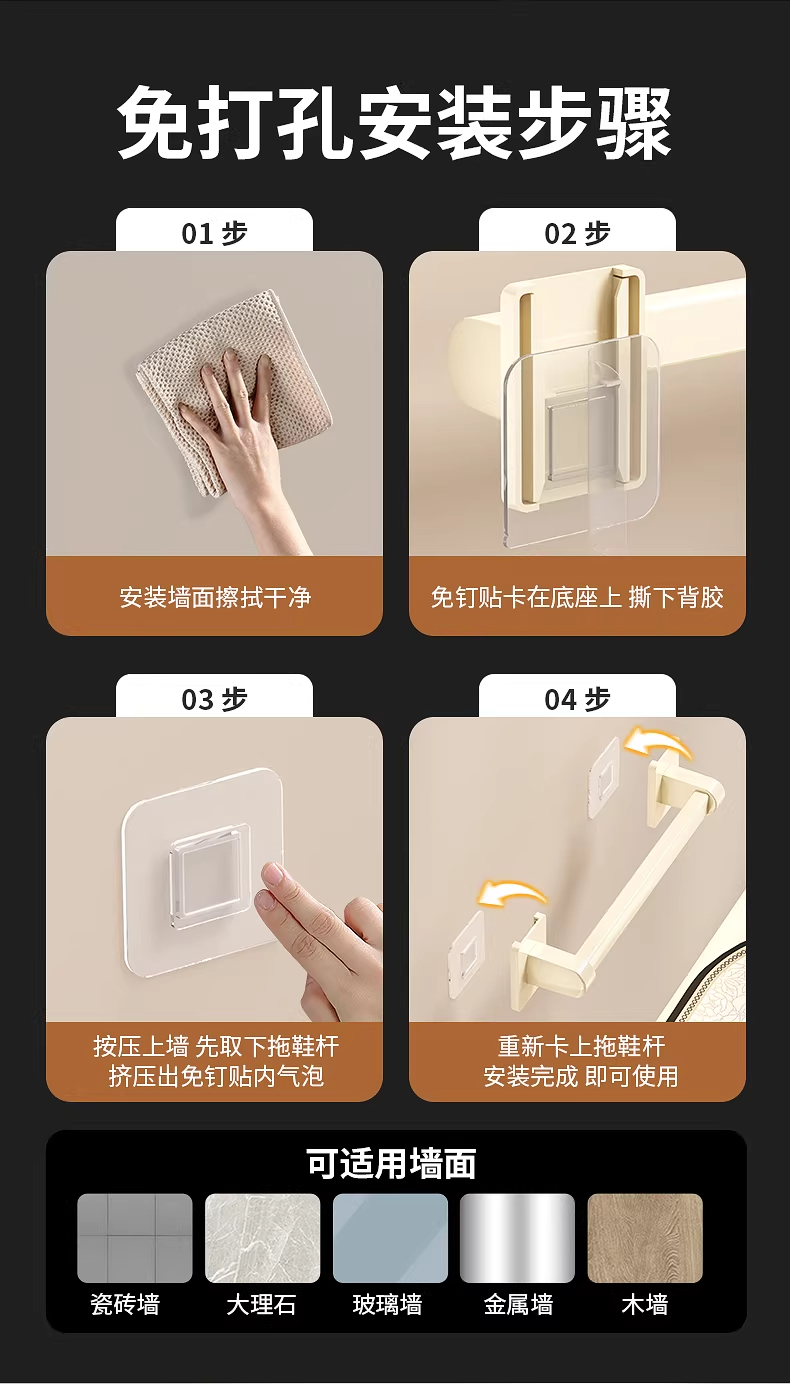 免打孔安装步骤

01 步

安装墙面擦拭干净

02 步

免钉贴卡在底座上 撕下背胶

03 步

按压上墙 先取下拖鞋杆
挤压出免钉贴内气泡

04 步

重新卡上拖鞋杆
安装完成 即可使用

可适用墙面

瓷砖墙

大理石

玻璃墙

金属墙

木墙