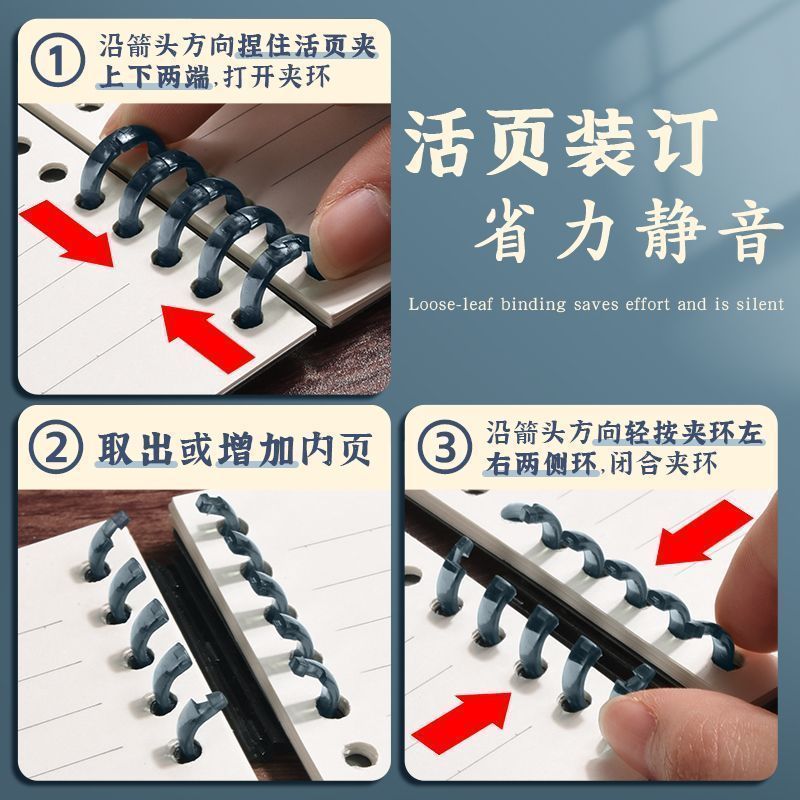 ① 沿箭头方向捏住活页夹上下两端,打开夹环

活页装订
省力静音

Loose-leaf binding saves effort and is silent

② 取出或增加内页

③ 沿箭头方向轻按夹环左右两侧环,闭合夹环