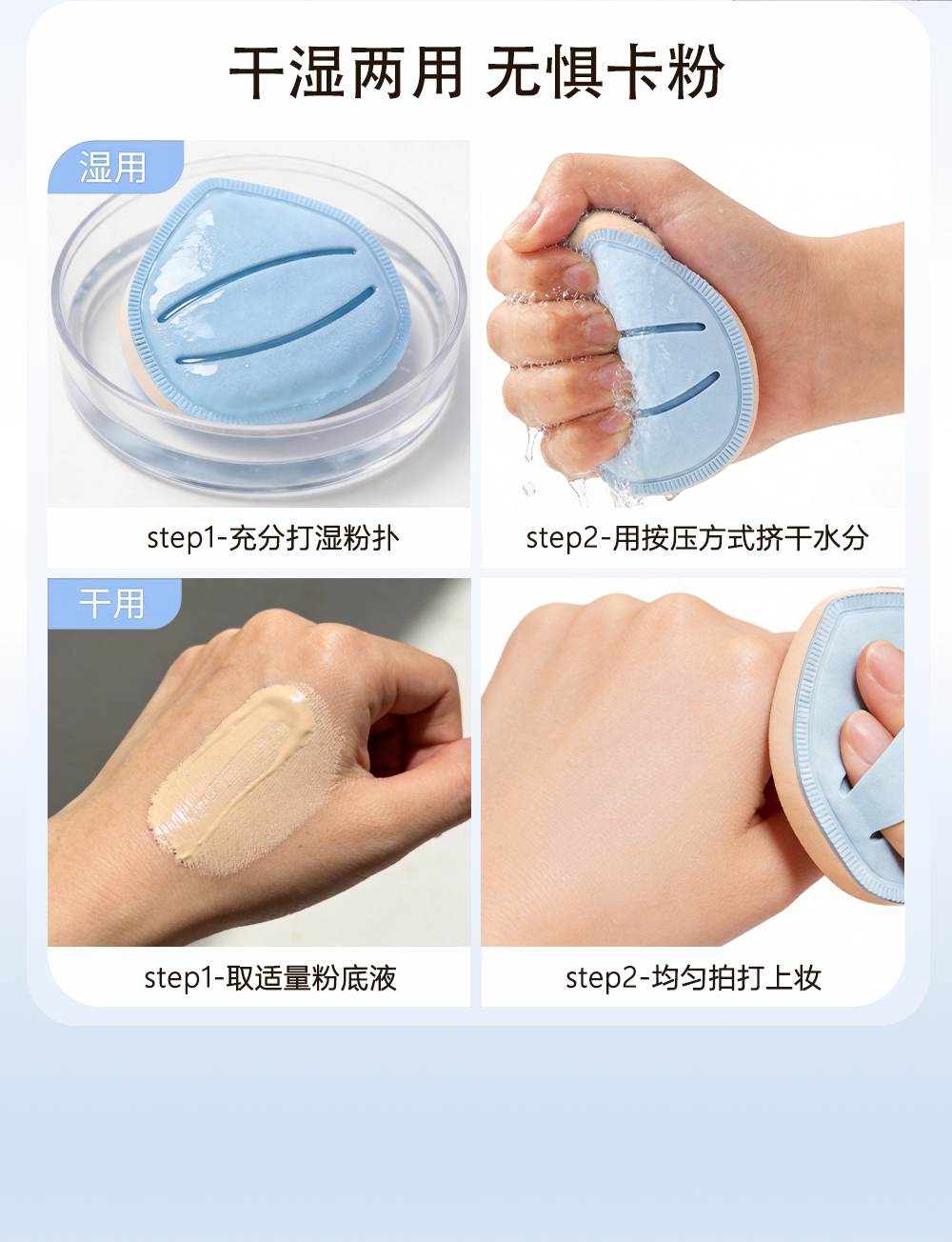 干湿两用 无惧卡粉

湿用

step1-充分打湿粉扑

step2-用按压方式挤干水分

干用

step1-取适量粉底液

step2-均匀拍打上妆