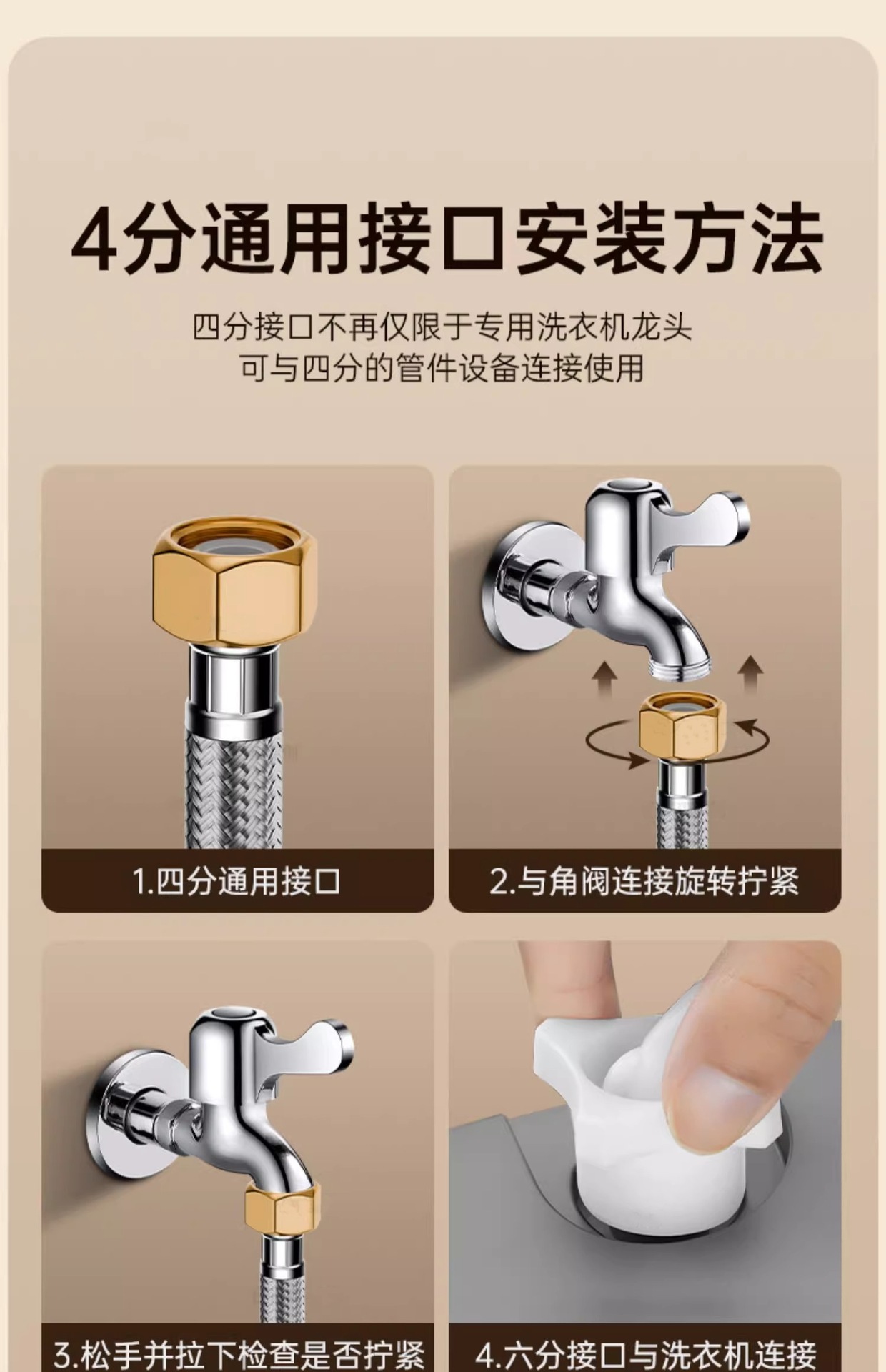 4分通用接口安装方法

四分接口不再仅限于专用洗衣机龙头
可与四分的管件设备连接使用

1.四分通用接口

2.与角阀连接旋转拧紧

3.松手并拉下检查是否拧紧

4.六分接口与洗衣机连接